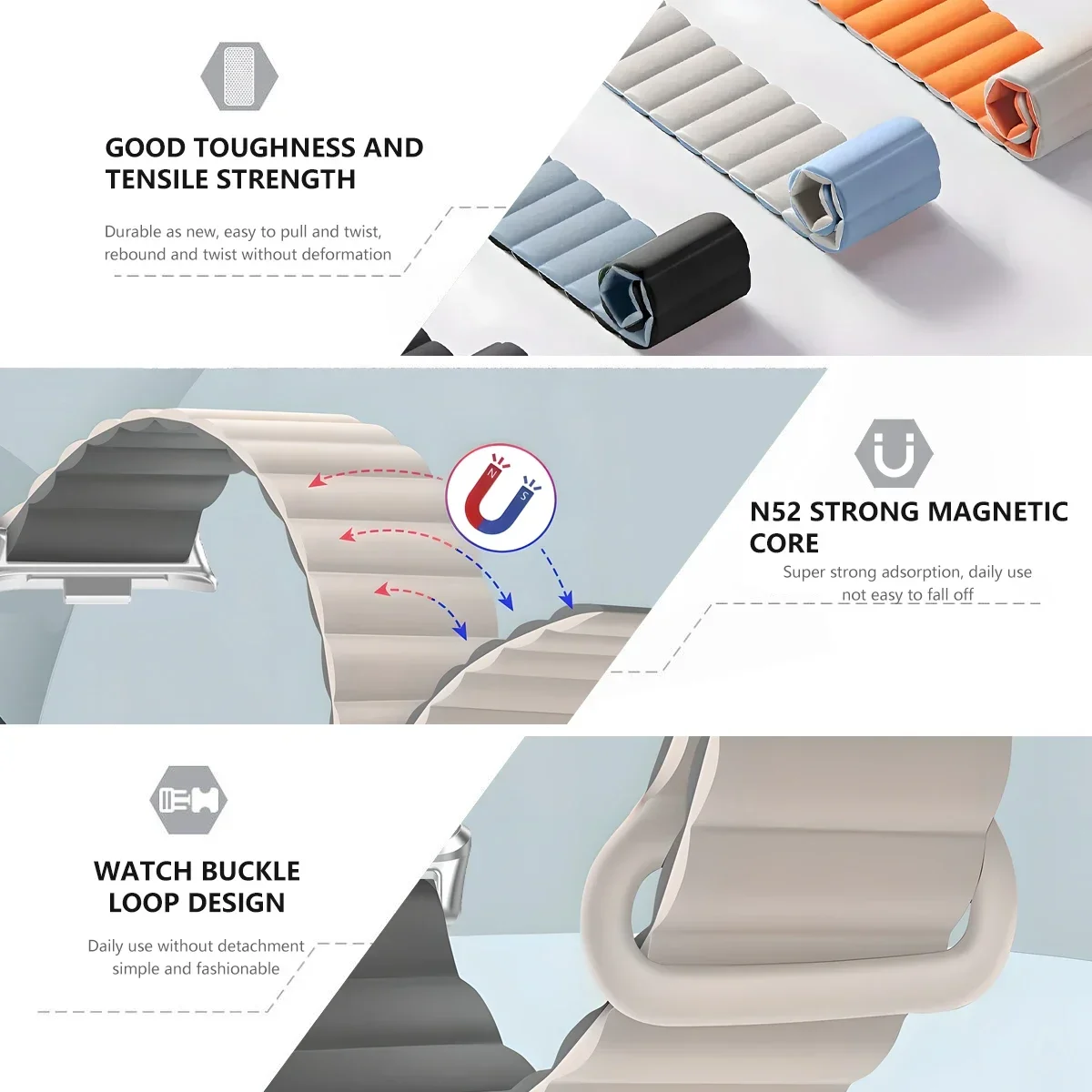 GOOD TOUGHNESS AND TENSILE STRENGTH

Durable as new, easy to pull and twist, rebound and twist without deformation

N S

N52 STRONG MAGNETIC CORE

Super strong adsorption, daily use not easy to fall off

WATCH BUCKLE LOOP DESIGN

Daily use without detachment simple and fashionable