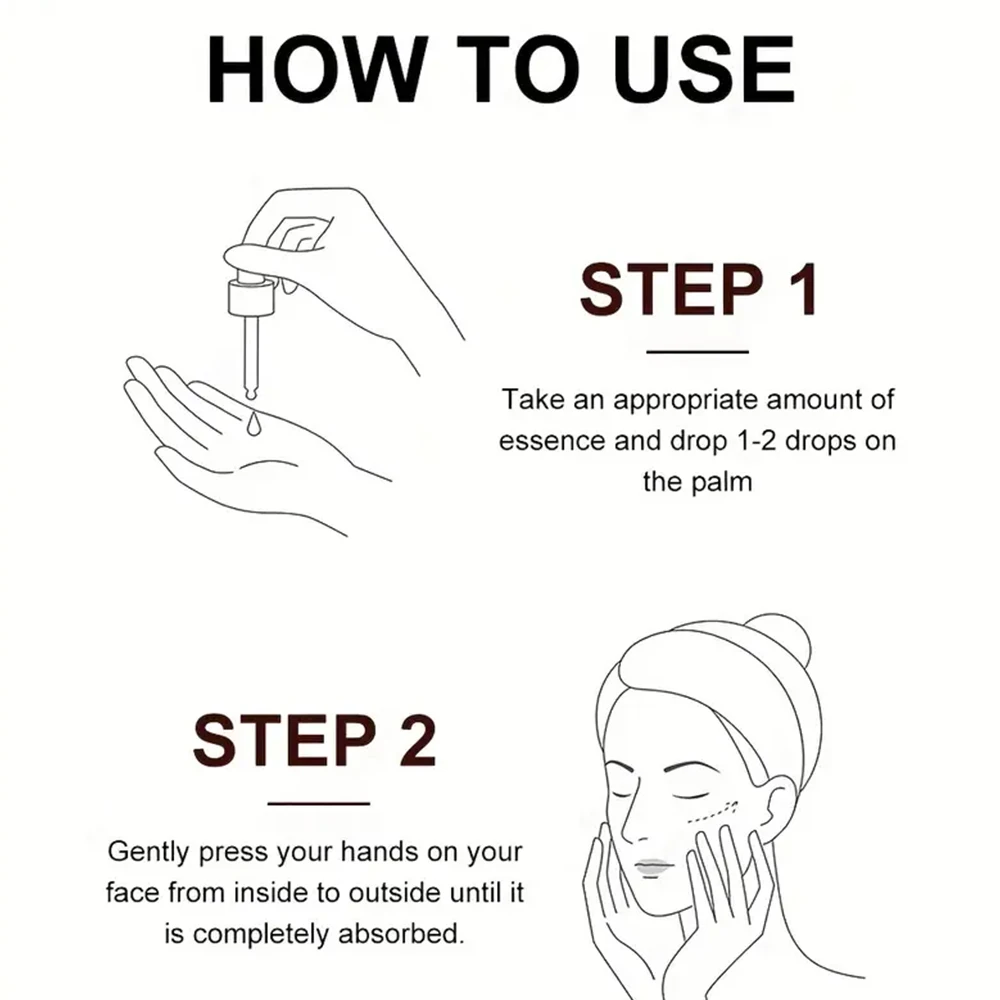 HOW TO USE

STEP 1

Take an appropriate amount of essence and drop 1-2 drops on the palm

STEP 2

Gently press your hands on your face from inside to outside until it is completely absorbed.