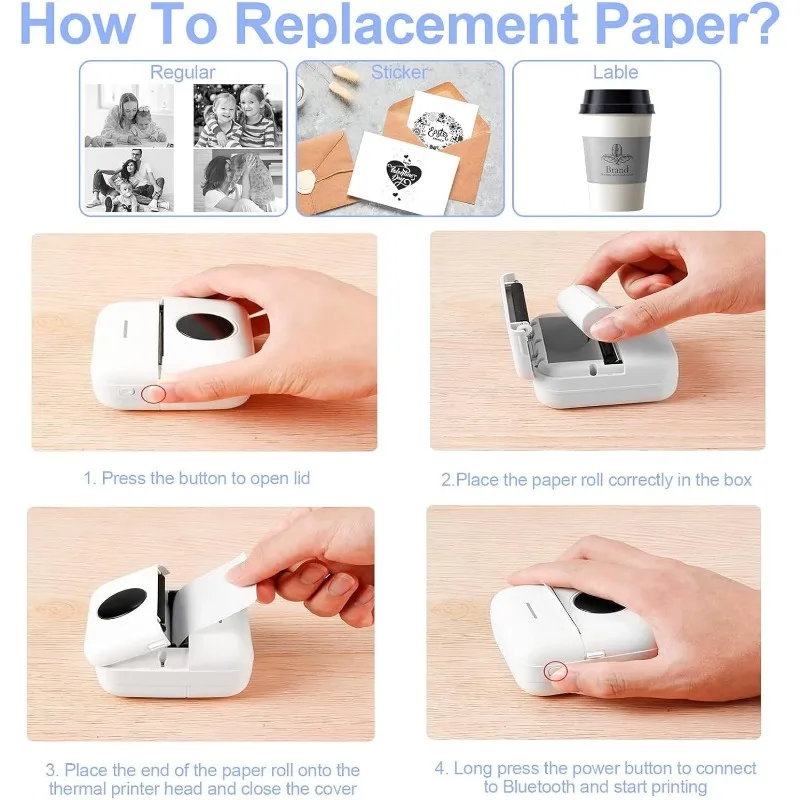 How To Replacement Paper?

Regular

Sticker

Lable

Brand

1. Press the button to open lid

2.Place the paper roll correctly in the box

3. Place the end of the paper roll onto the thermal printer head and close the cover

4. Long press the power button to connect to Bluetooth and start printing