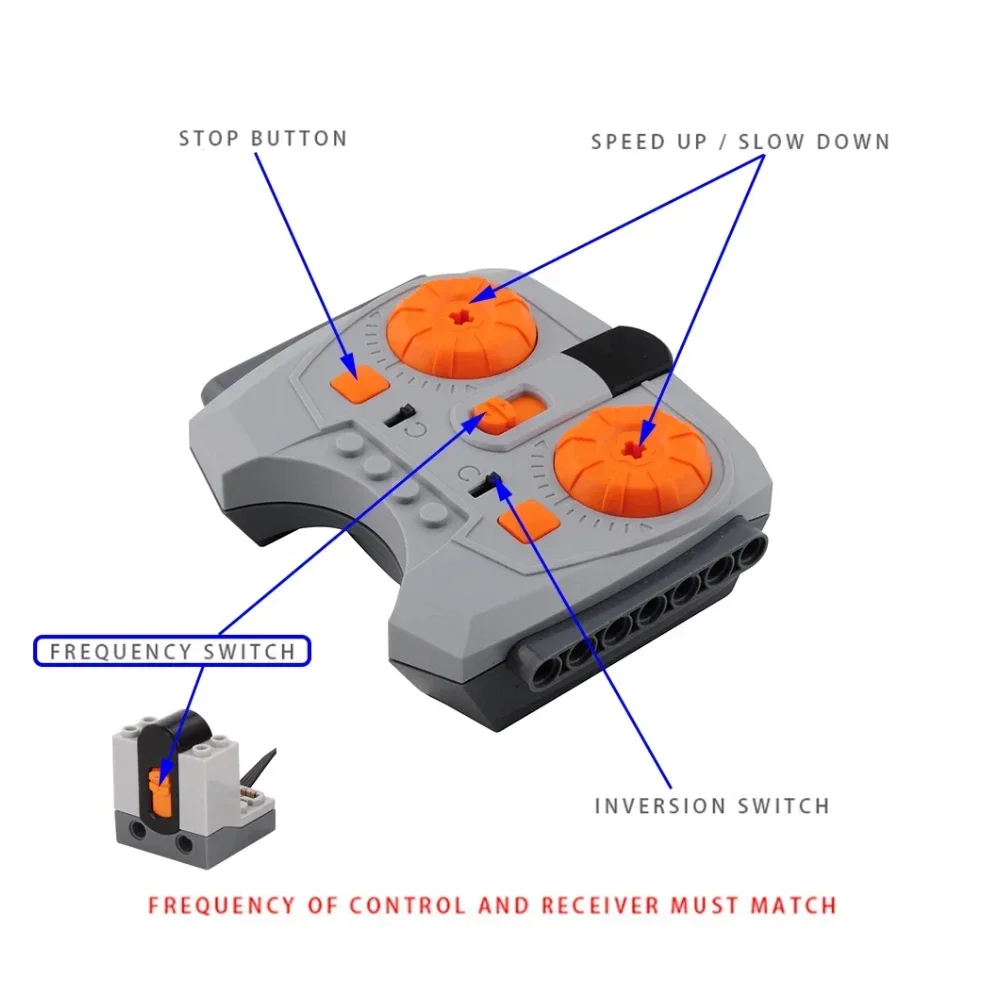 STOP BUTTON

SPEED UP / SLOW DOWN

FREQUENCY SWITCH

INVERSION SWITCH

FREQUENCY OF CONTROL AND RECEIVER MUST MATCH