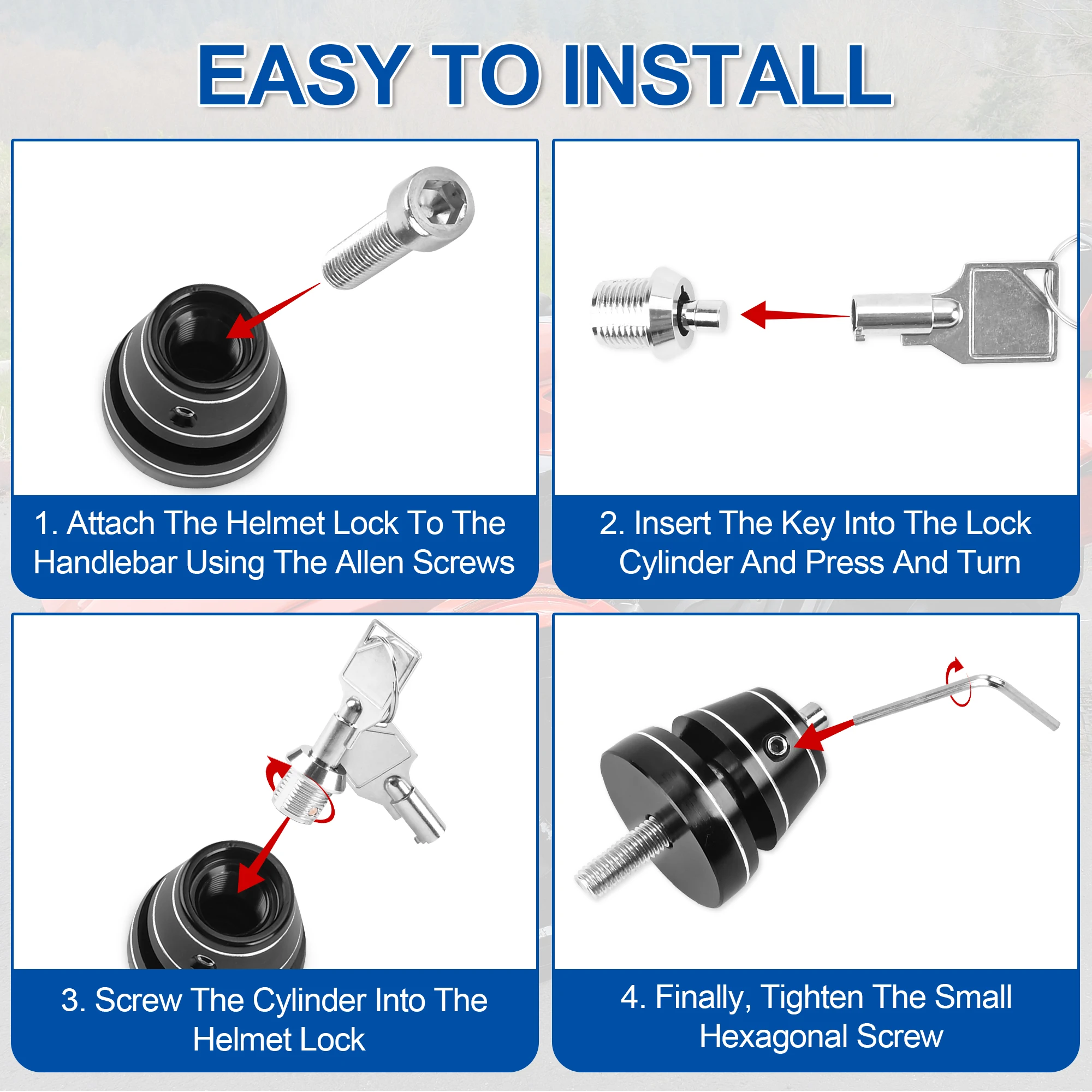 EASY TO INSTALL

1. Attach The Helmet Lock To The Handlebar Using The Allen Screws

2. Insert The Key Into The Lock Cylinder And Press And Turn

3. Screw The Cylinder Into The Helmet Lock

4. Finally, Tighten The Small Hexagonal Screw