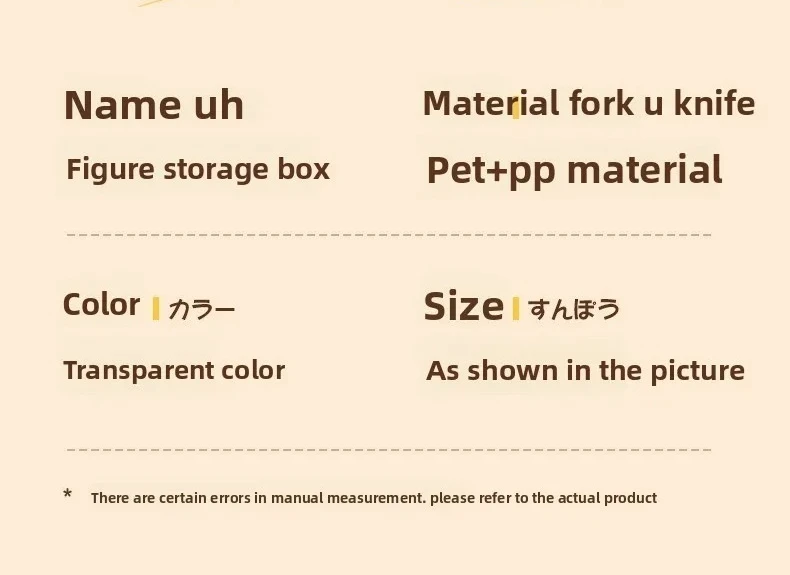 Name uh

Figure storage box

Material fork u knife

Pet+pp material

Color カラー

Transparent color

Size すんぽう

As shown in the picture

* There are certain errors in manual measurement. please refer to the actual product