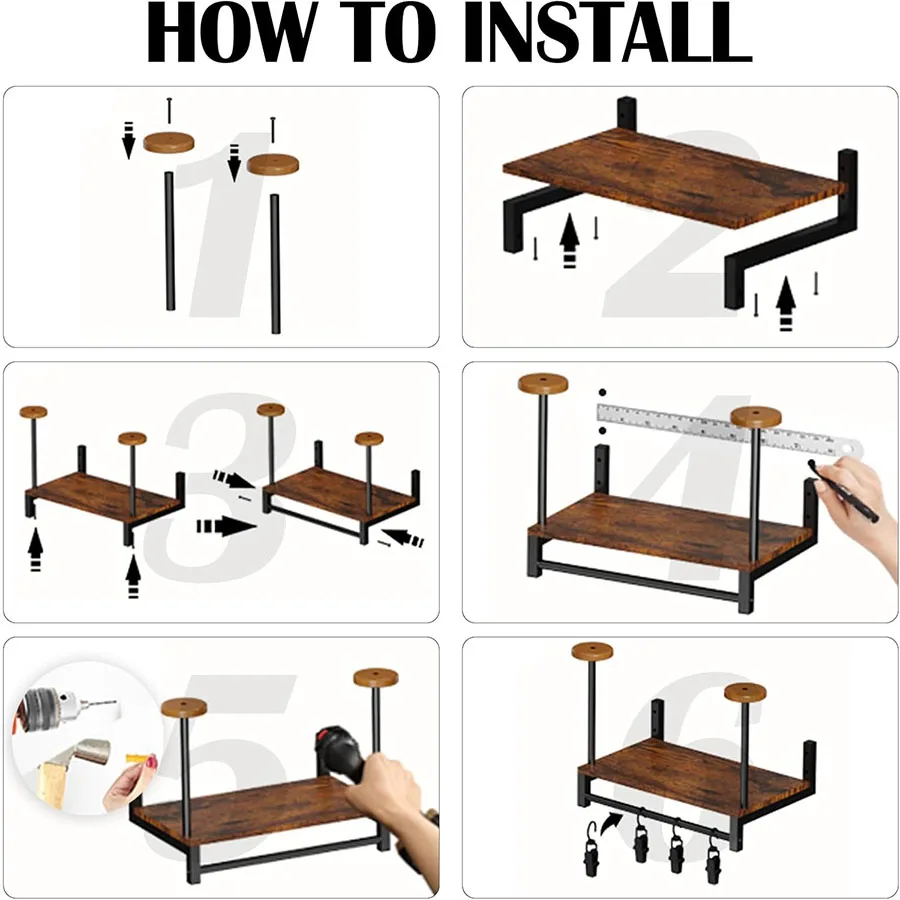 HOW TO INSTALL

1

2

3

4

5

6