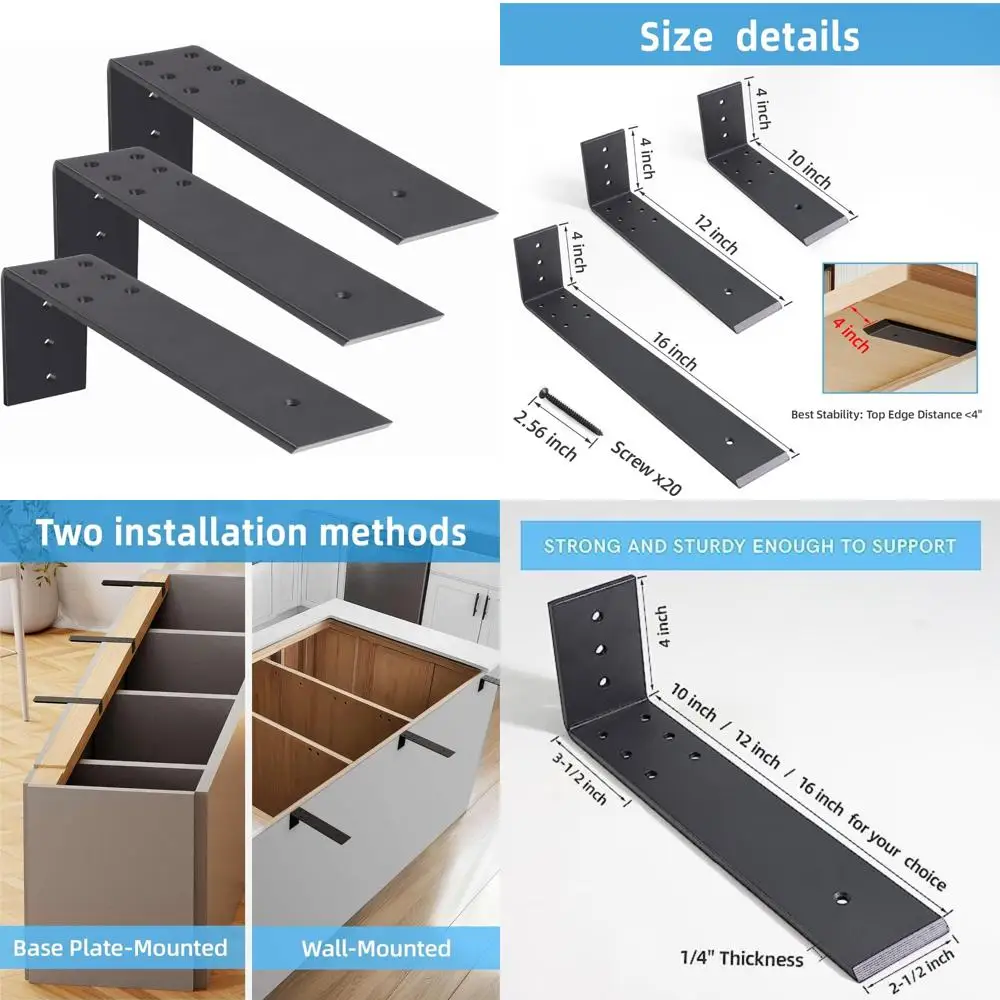 Size details

4 inch
10 inch
4 inch
12 inch
4 inch
16 inch
4 inch
Best Stability: Top Edge Distance <4"
2.56 inch
Screw x20

Two installation methods

Base Plate-Mounted
Wall-Mounted

STRONG AND STURDY ENOUGH TO SUPPORT

4 inch
10 inch / 12 inch / 16 inch for your choice
3-1/2 inch
1/4" Thickness
2-1/2 inch