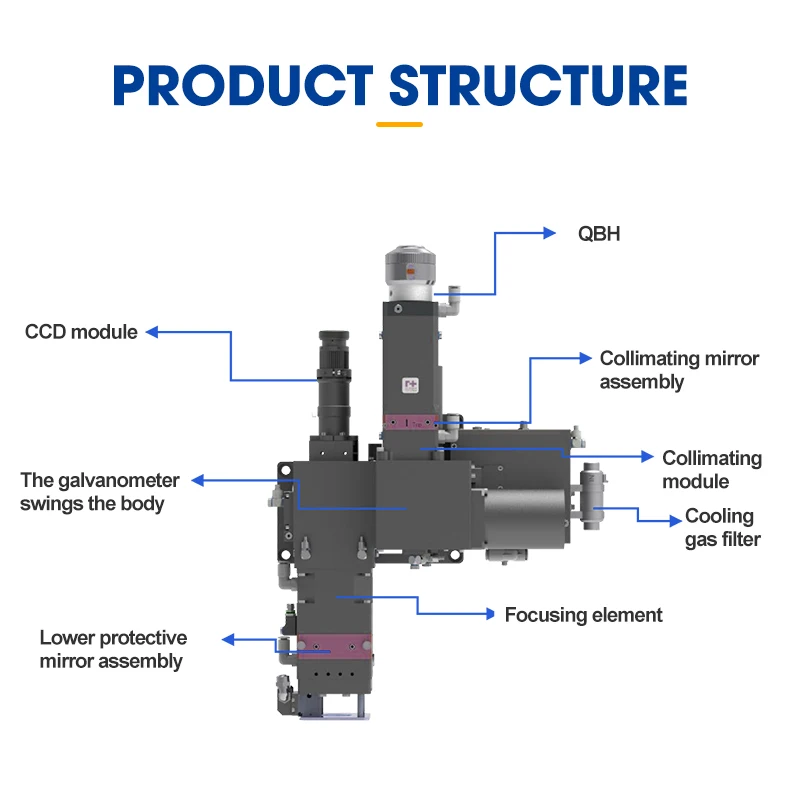 PRODUCT STRUCTURE

QBH

CCD module

Collimating mirror assembly

Collimating module

The galvanometer swings the body

Cooling gas filter

Focusing element

Lower protective mirror assembly