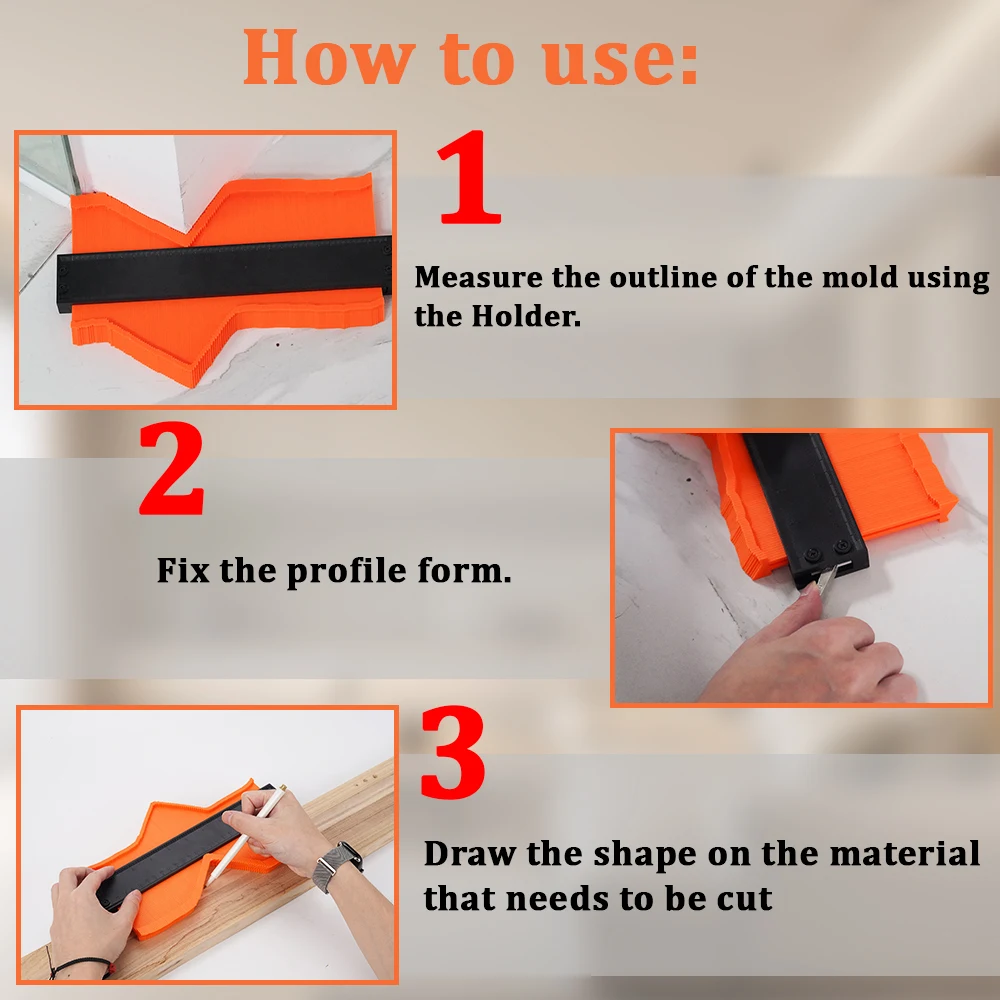 How to use:

1

Measure the outline of the mold using the Holder.

2

Fix the profile form.

3

Draw the shape on the material that needs to be cut