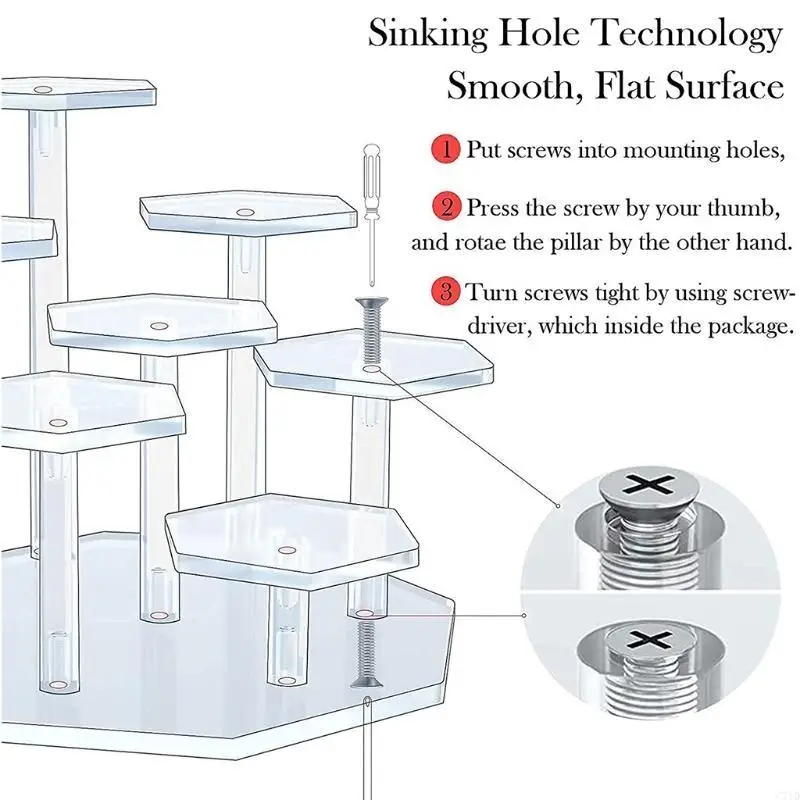 Sinking Hole Technology
Smooth, Flat Surface

1 Put screws into mounting holes,

2 Press the screw by your thumb, and rotae the pillar by the other hand.

3 Turn screws tight by using screwdriver, which inside the package.