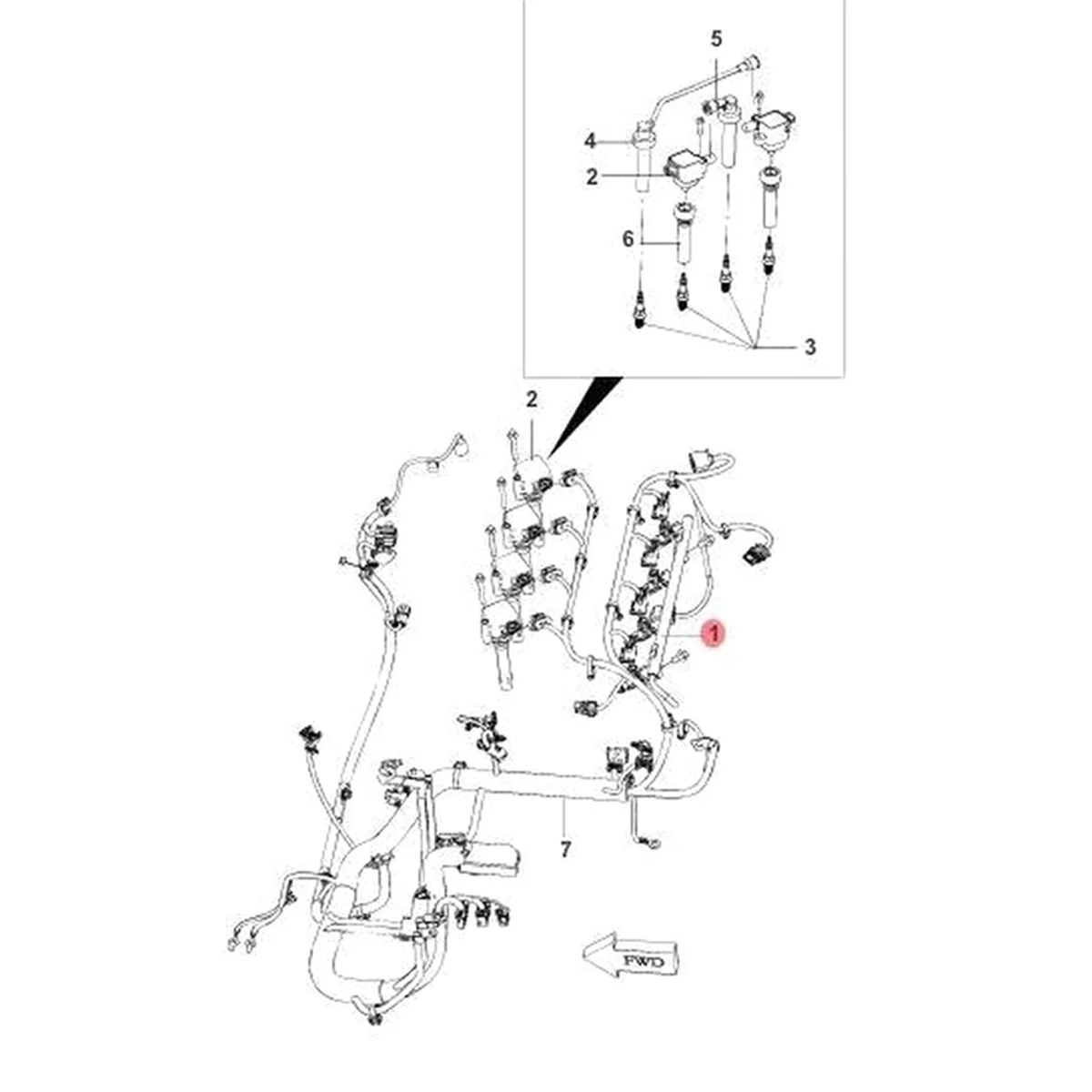 5
4
2
6
3
2
1
7
FWD