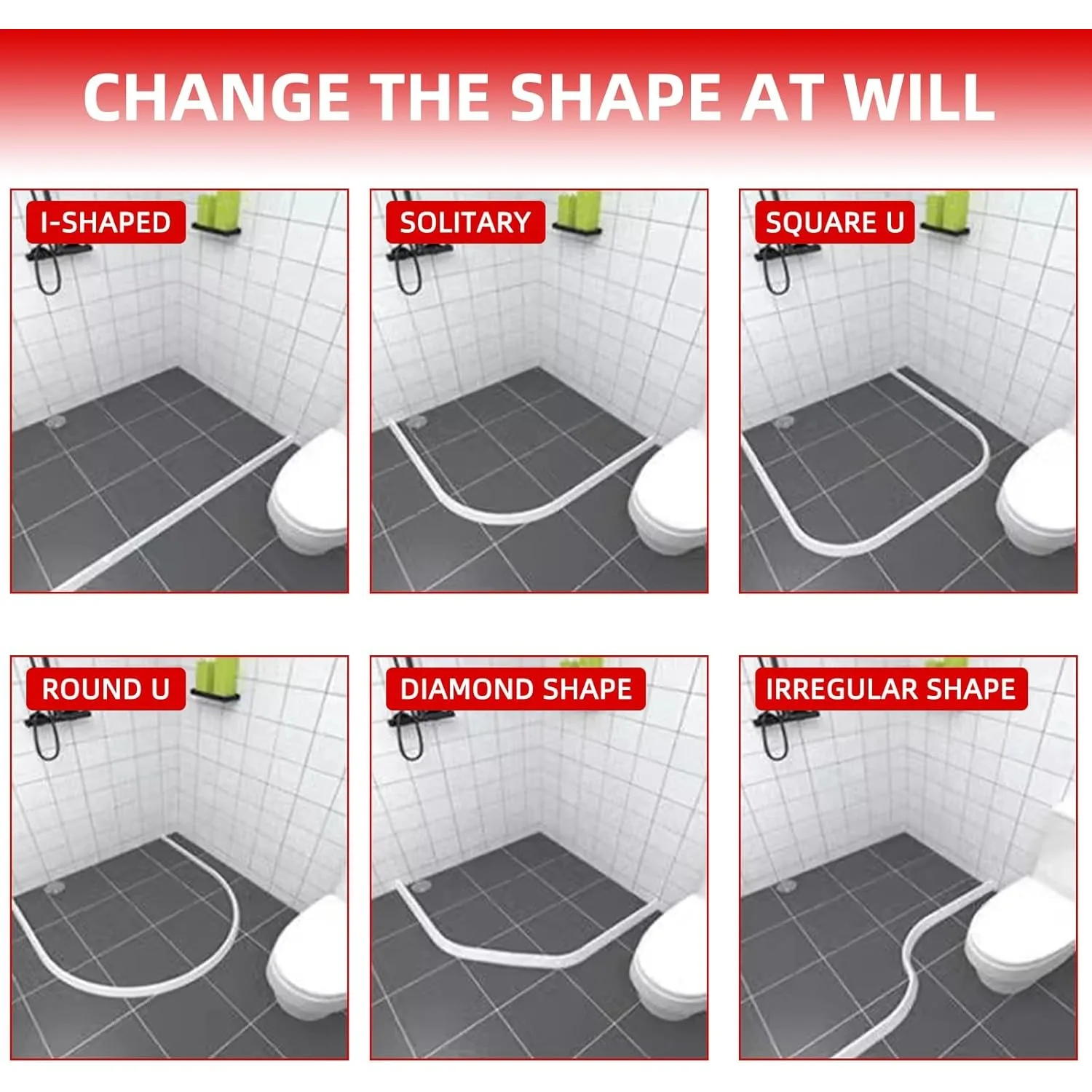 CHANGE THE SHAPE AT WILL

I-SHAPED

SOLITARY

SQUARE U

ROUND U

DIAMOND SHAPE

IRREGULAR SHAPE