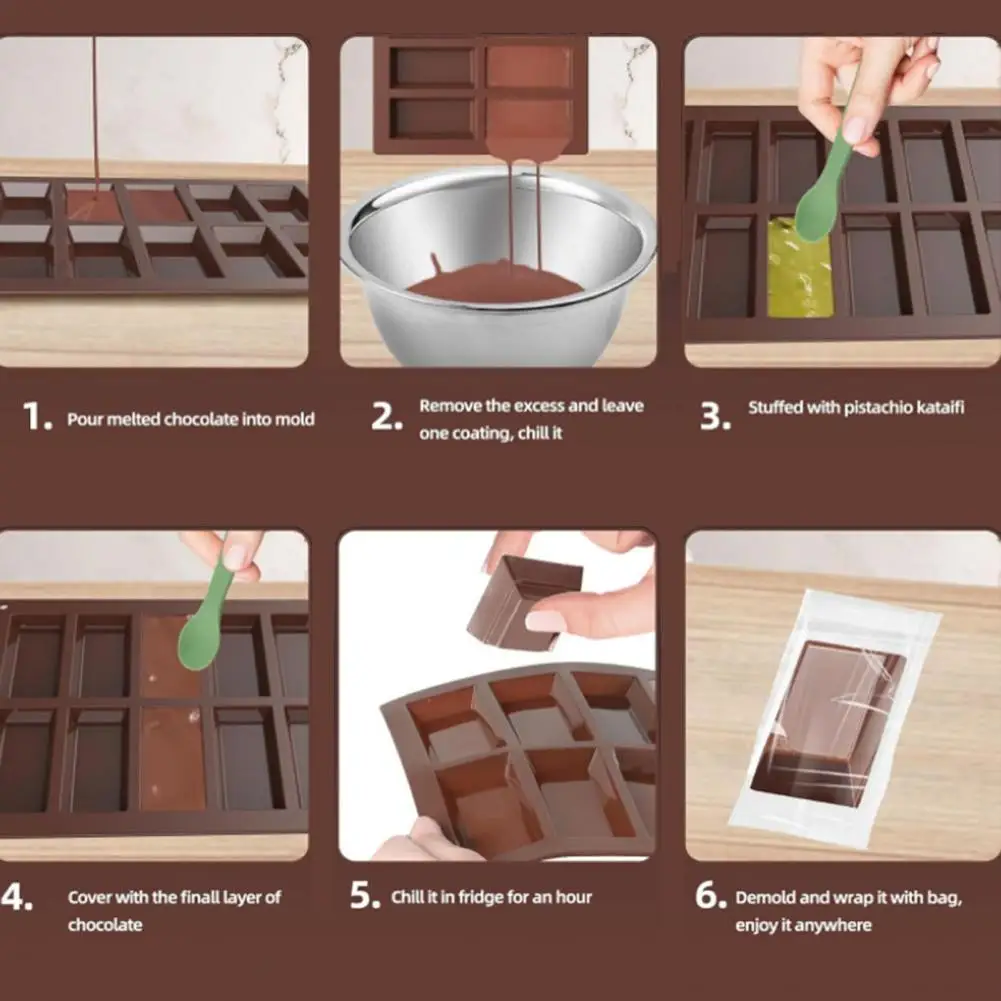 1. Pour melted chocolate into mold

2. Remove the excess and leave one coating, chill it

3. Stuffed with pistachio kataifi

4. Cover with the finall layer of chocolate

5. Chill it in fridge for an hour

6. Demold and wrap it with bag, enjoy it anywhere