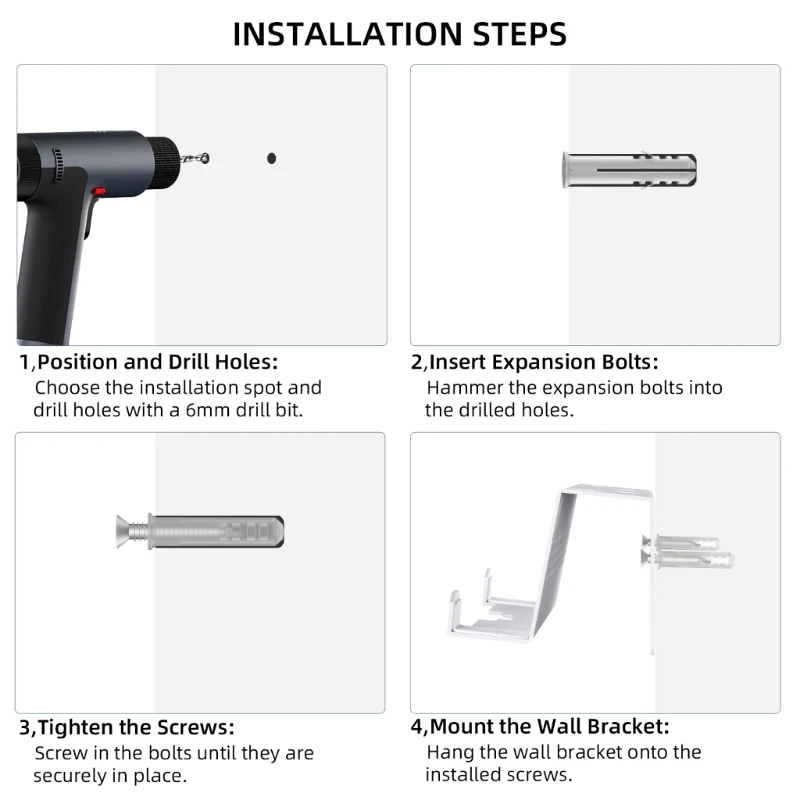 INSTALLATION STEPS

1,Position and Drill Holes:
Choose the installation spot and drill holes with a 6mm drill bit.

2,Insert Expansion Bolts:
Hammer the expansion bolts into the drilled holes.

3,Tighten the Screws:
Screw in the bolts until they are securely in place.

4,Mount the Wall Bracket:
Hang the wall bracket onto the installed screws.