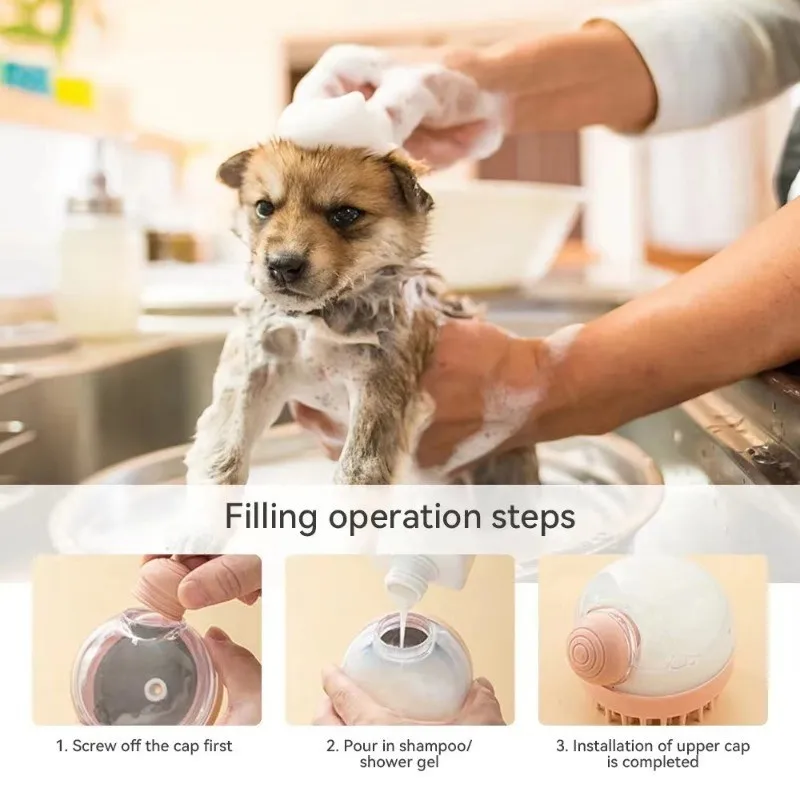 Filling operation steps

1. Screw off the cap first

2. Pour in shampoo/ shower gel

3. Installation of upper cap is completed