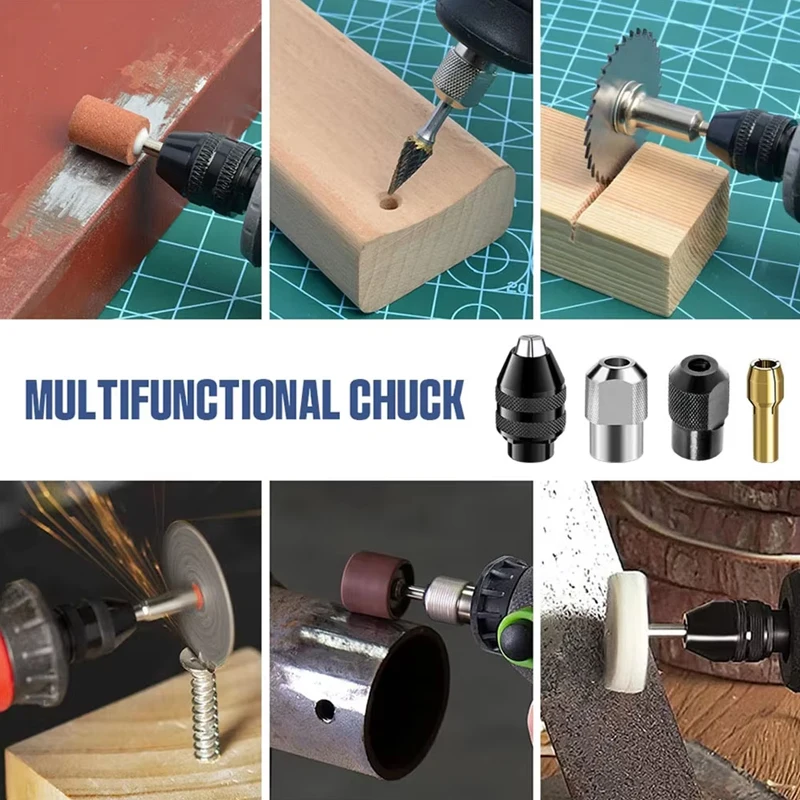 20

MULTIFUNCTIONAL CHUCK