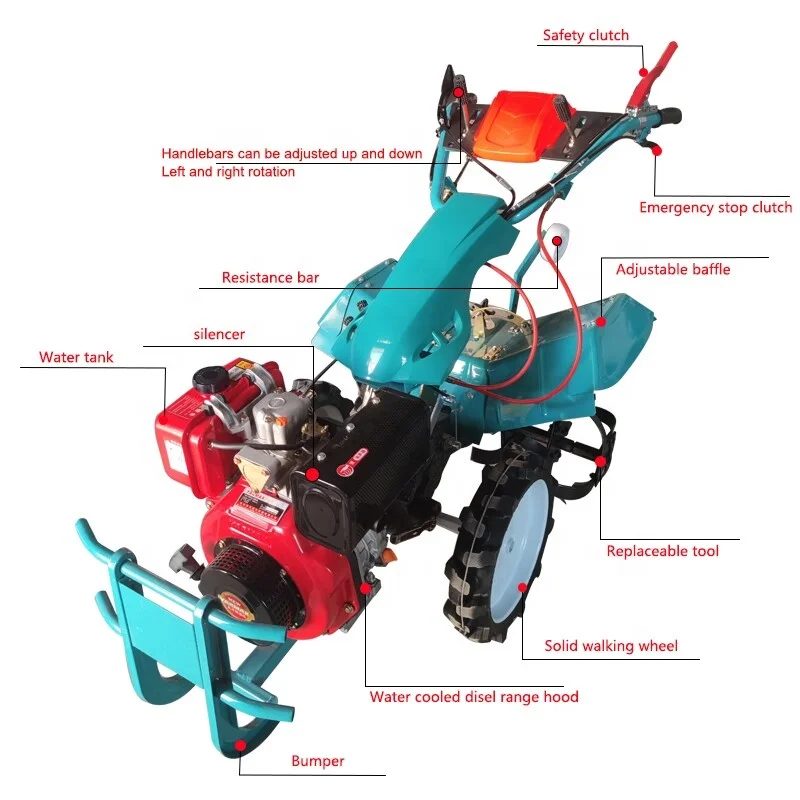 Safety clutch

Handlebars can be adjusted up and down
Left and right rotation

Emergency stop clutch

Resistance bar

Adjustable baffle

silencer

Water tank

Replaceable tool

Solid walking wheel

Water cooled disel range hood

Bumper