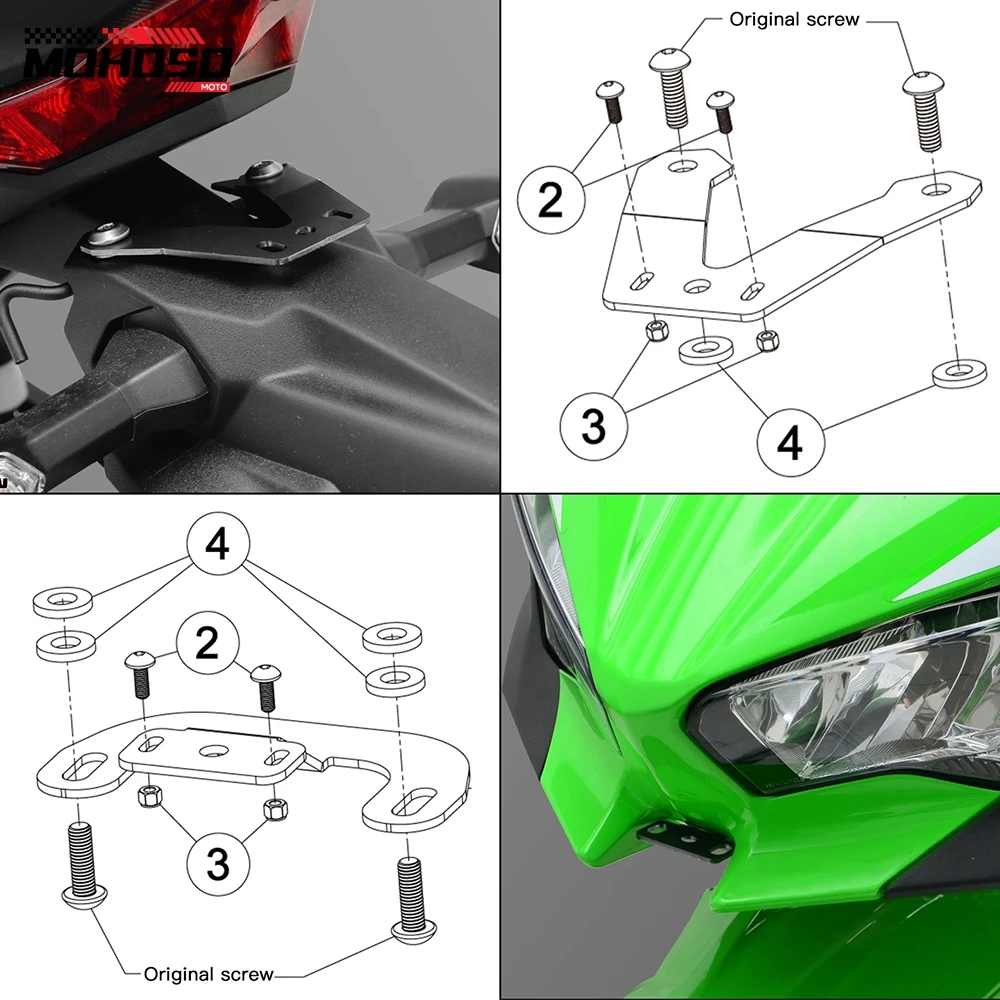 MOHOSO
MOTO

Original screw

2

3

4

4

2

3

Original screw