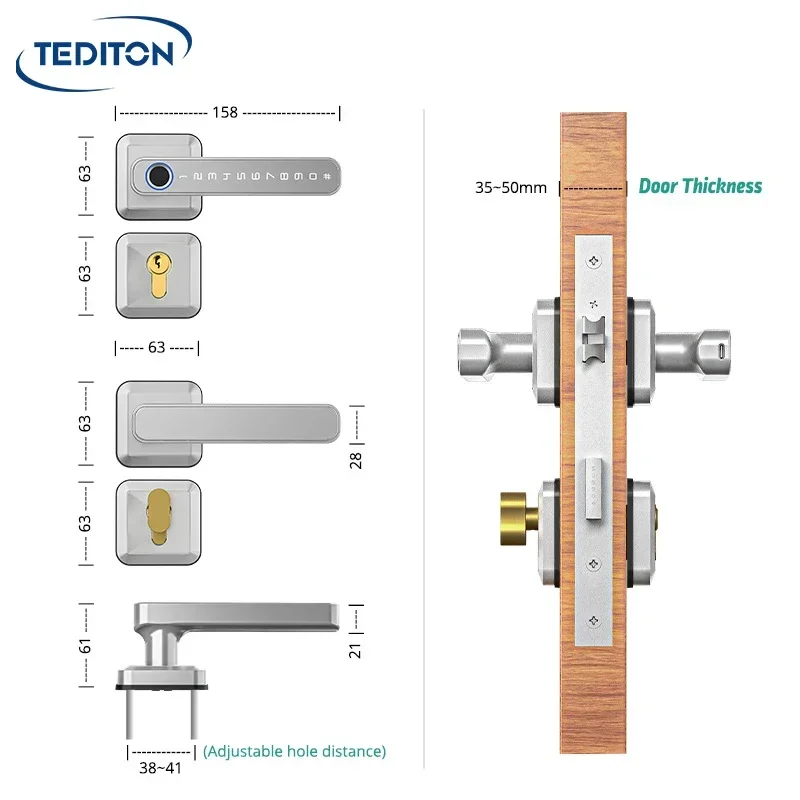 TEDITON

158

63

1 2 3 4 5 6 7 8 9 0 #

63

63

63

28

63

61

21

38~41

(Adjustable hole distance)

35~50mm

Door Thickness