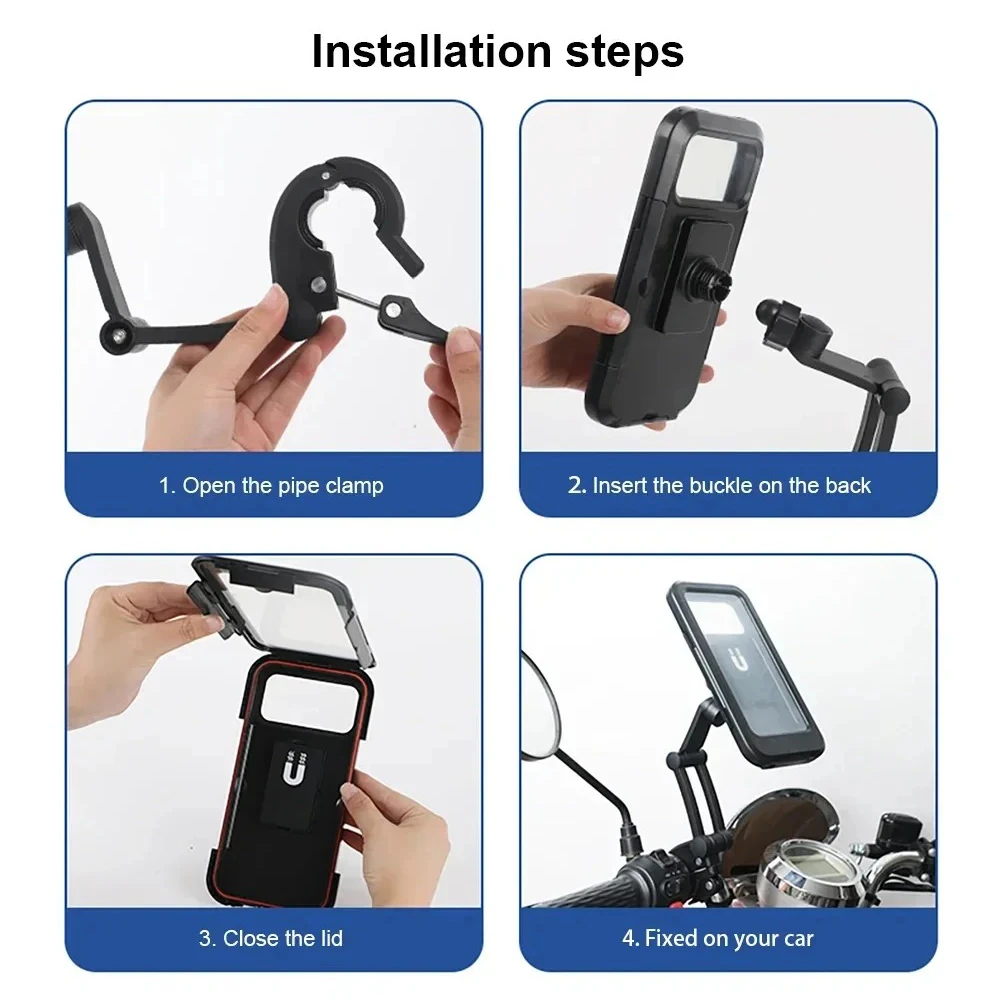 Installation steps

1. Open the pipe clamp

2. Insert the buckle on the back

3. Close the lid

4. Fixed on your car