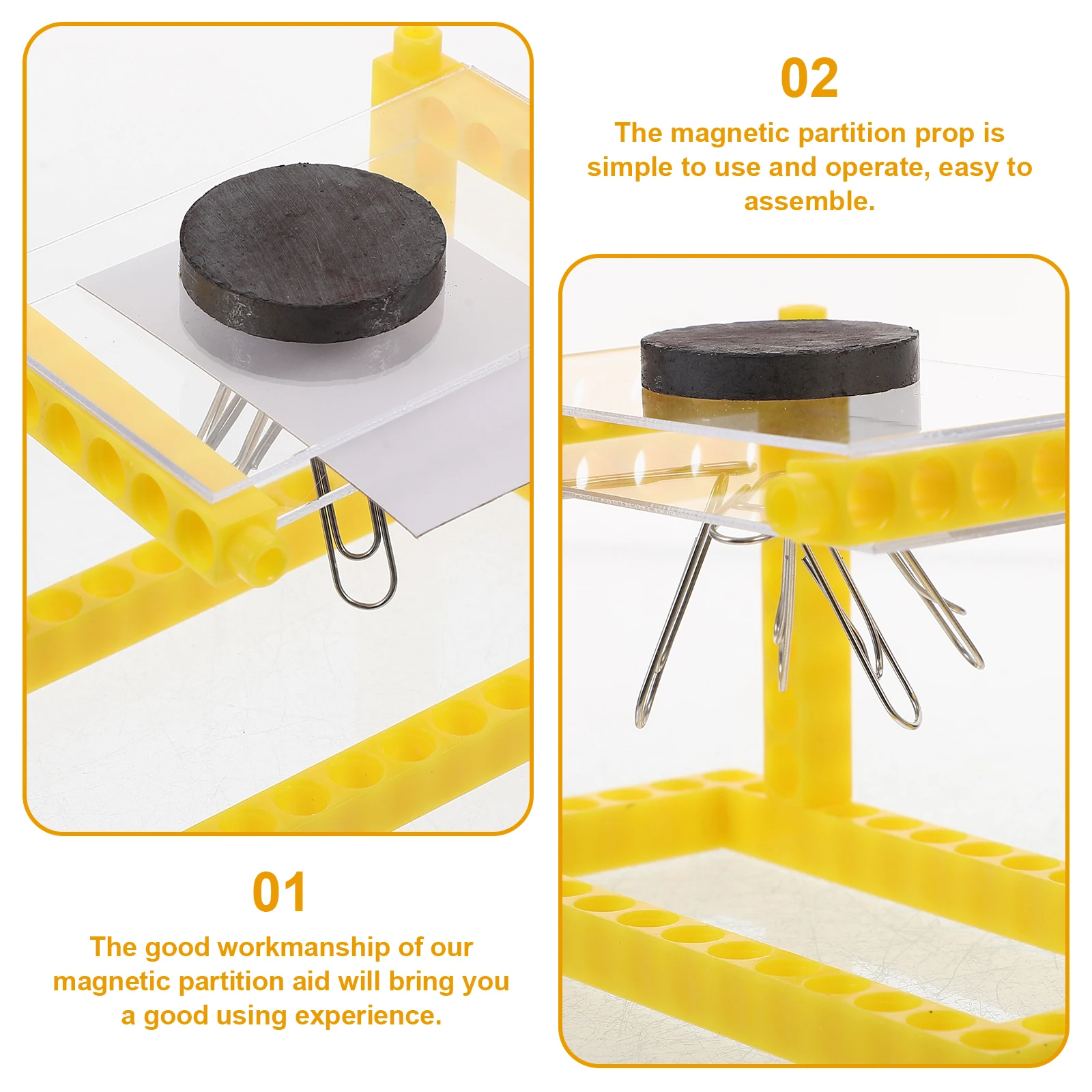 02

The magnetic partition prop is simple to use and operate, easy to assemble.

01

The good workmanship of our magnetic partition aid will bring you a good using experience.