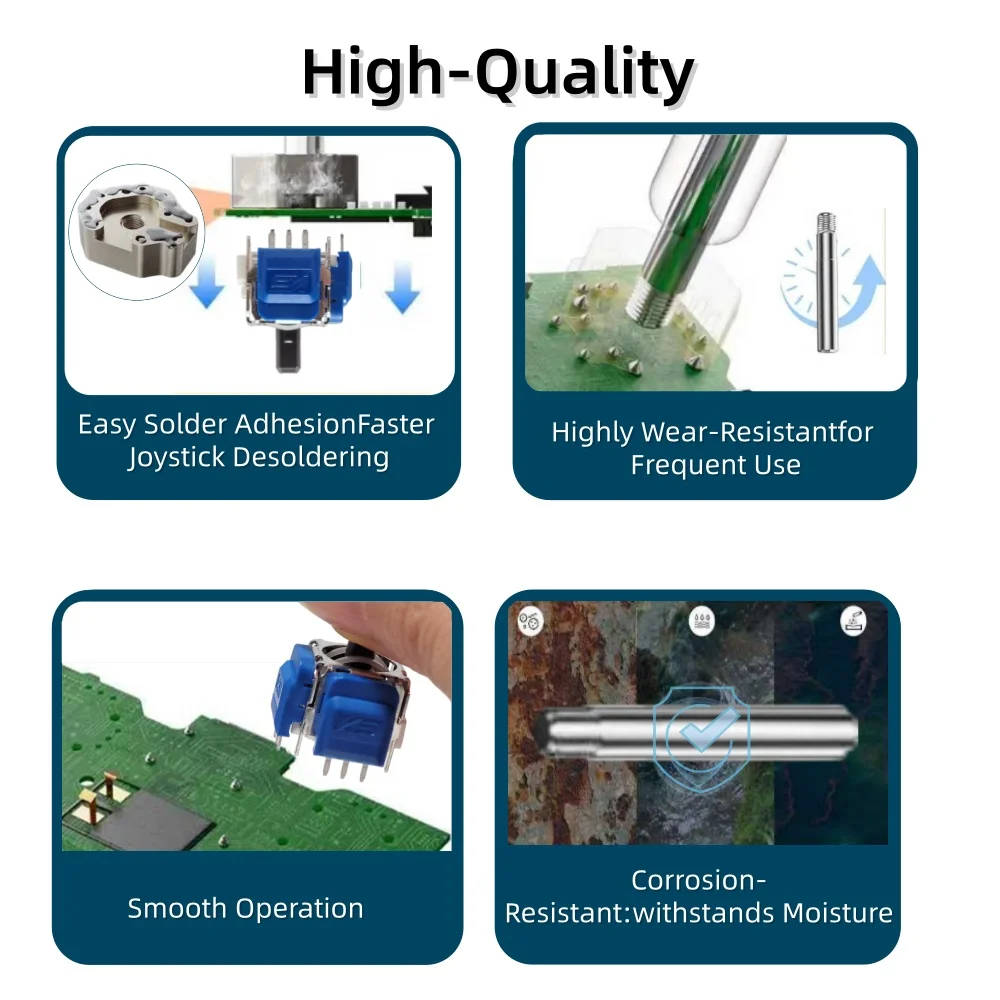 High-Quality

Easy Solder AdhesionFaster Joystick Desoldering

Highly Wear-Resistantfor Frequent Use

Smooth Operation

Corrosion-Resistant:withstands Moisture