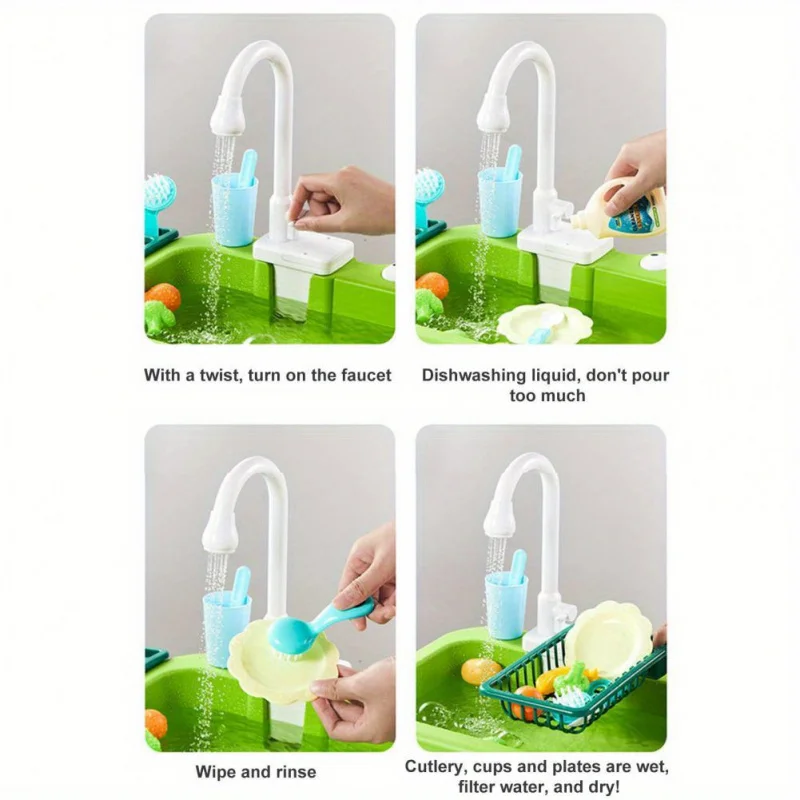 With a twist, turn on the faucet

Dishwashing liquid, don't pour too much

Wipe and rinse

Cutlery, cups and plates are wet, filter water, and dry!