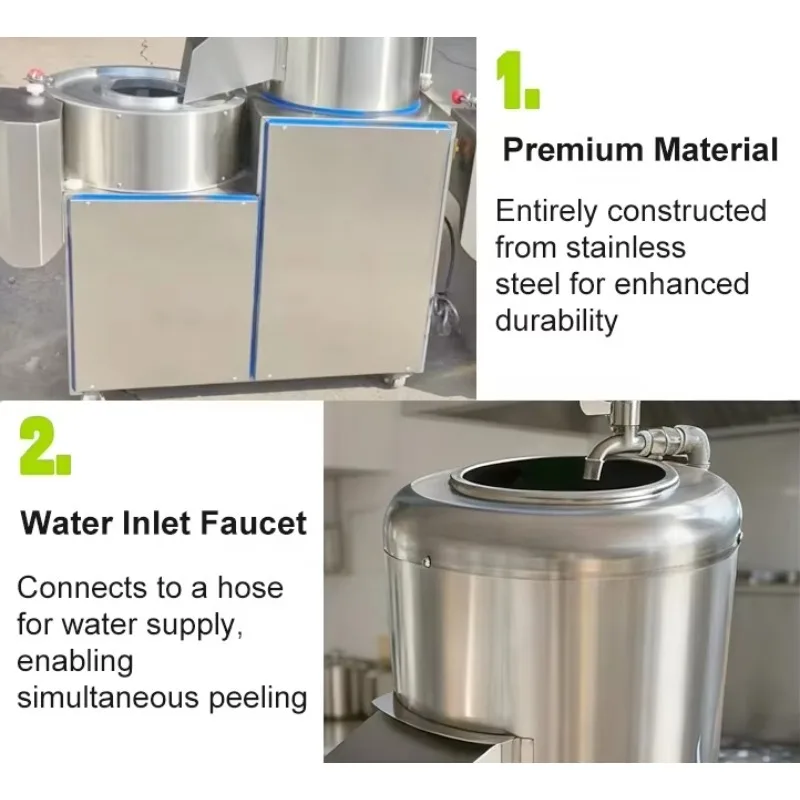 1.

Premium Material

Entirely constructed from stainless steel for enhanced durability

2.

Water Inlet Faucet

Connects to a hose for water supply, enabling simultaneous peeling