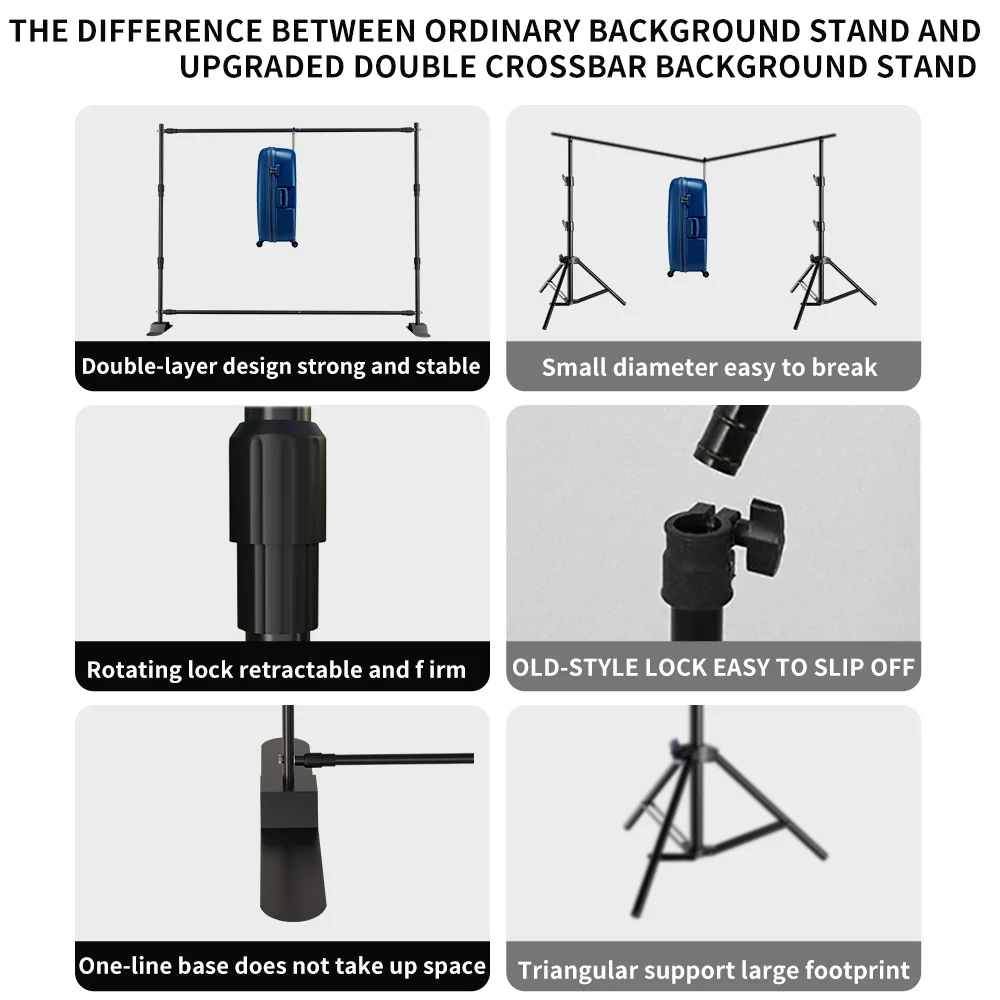 THE DIFFERENCE BETWEEN ORDINARY BACKGROUND STAND AND UPGRADED DOUBLE CROSSBAR BACKGROUND STAND

Double-layer design strong and stable

Small diameter easy to break

Rotating lock retractable and f irm

OLD-STYLE LOCK EASY TO SLIP OFF

One-line base does not take up space

Triangular support large footprint