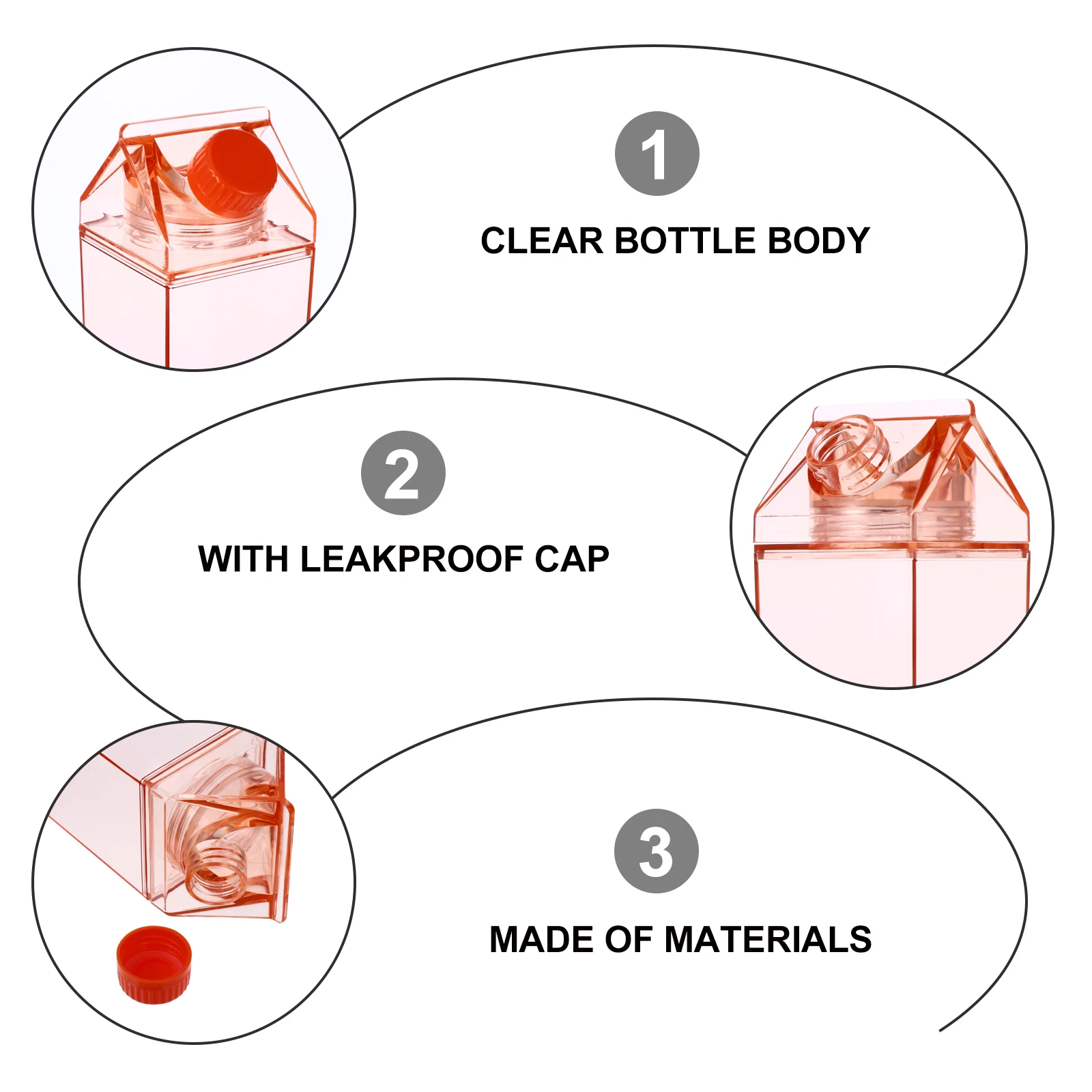 1
CLEAR BOTTLE BODY

2
WITH LEAKPROOF CAP

3
MADE OF MATERIALS