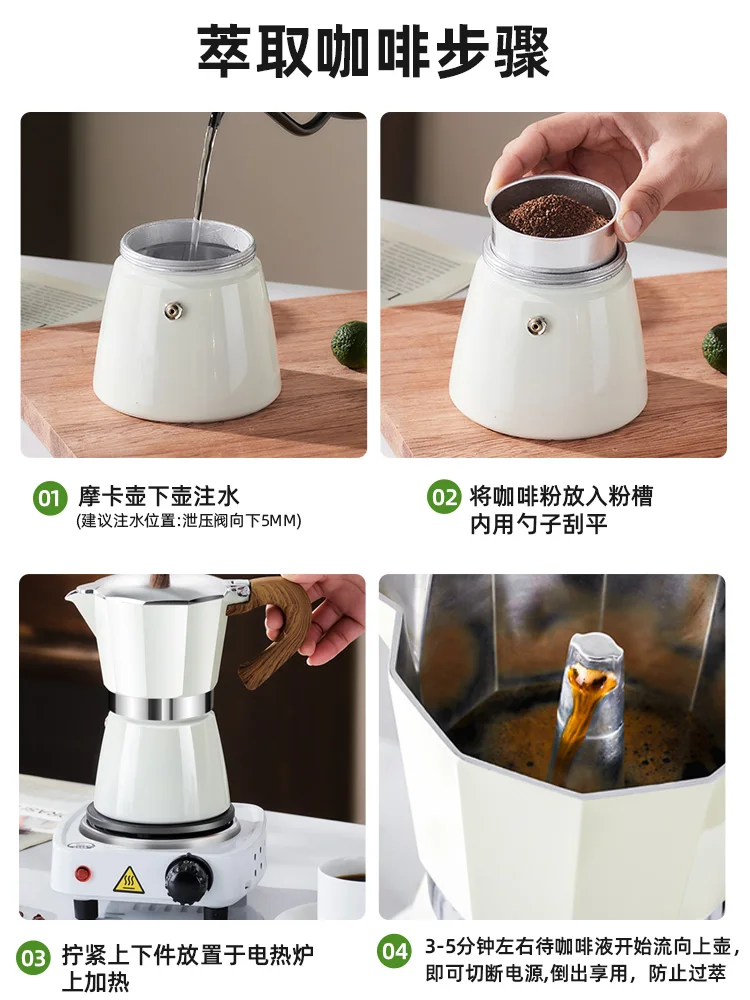 萃取咖啡步骤

01 摩卡壶下壶注水
(建议注水位置:泄压阀向下5MM)

02 将咖啡粉放入粉槽内用勺子刮平

03 拧紧上下件放置于电热炉上加热

04 3-5分钟左右待咖啡液开始流向上壶，即可切断电源，倒出享用，防止过萃