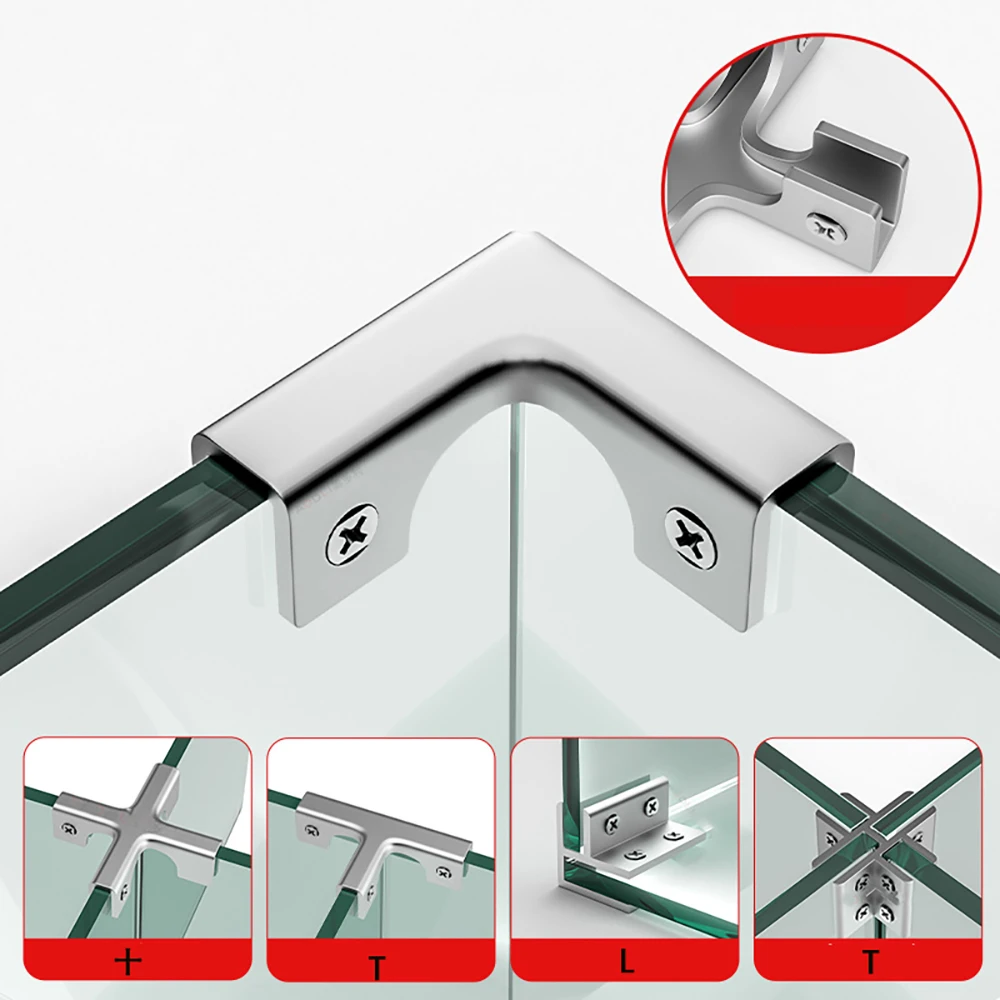 +

T

L

T