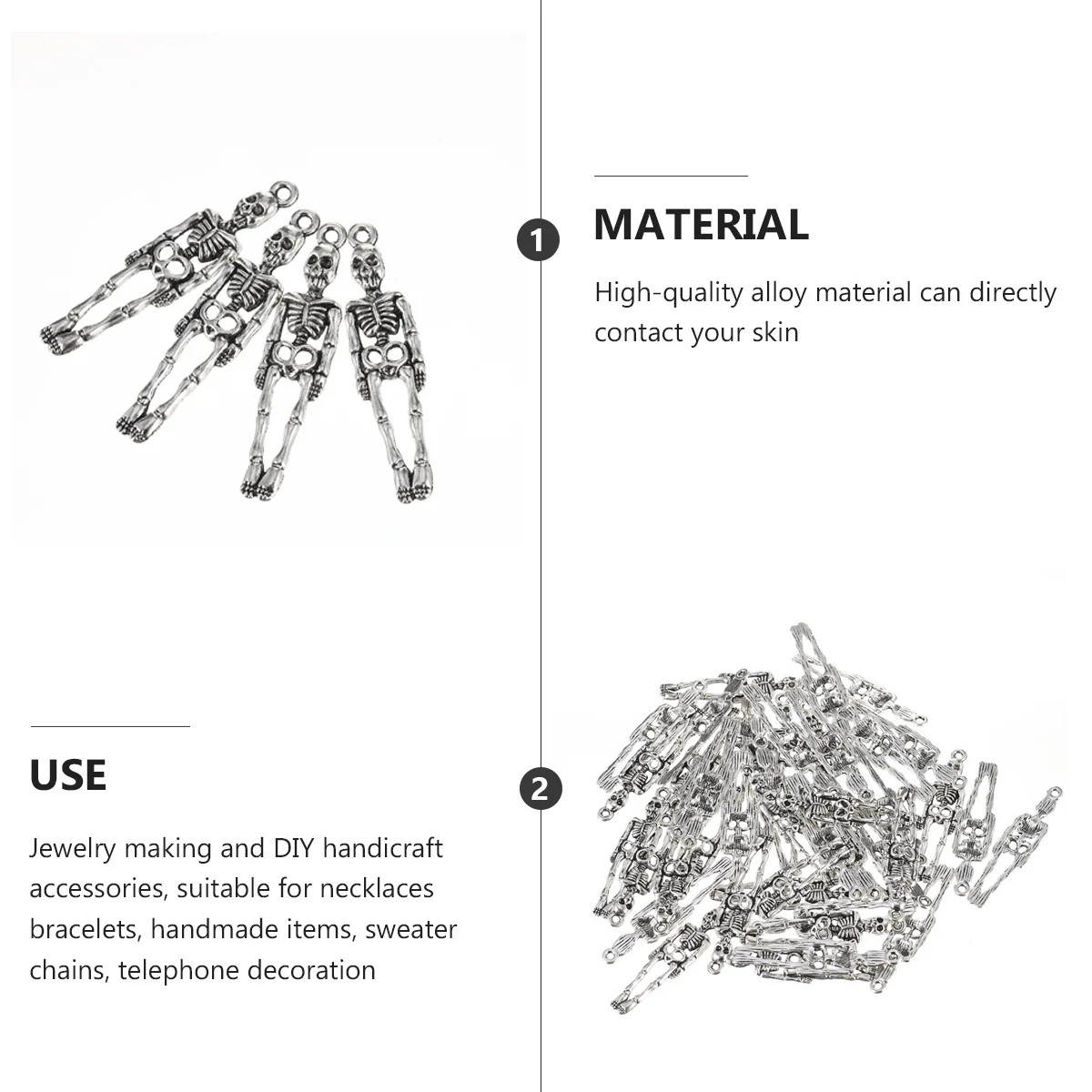 1

MATERIAL

High-quality alloy material can directly contact your skin

USE

Jewelry making and DIY handicraft accessories, suitable for necklaces bracelets, handmade items, sweater chains, telephone decoration

2