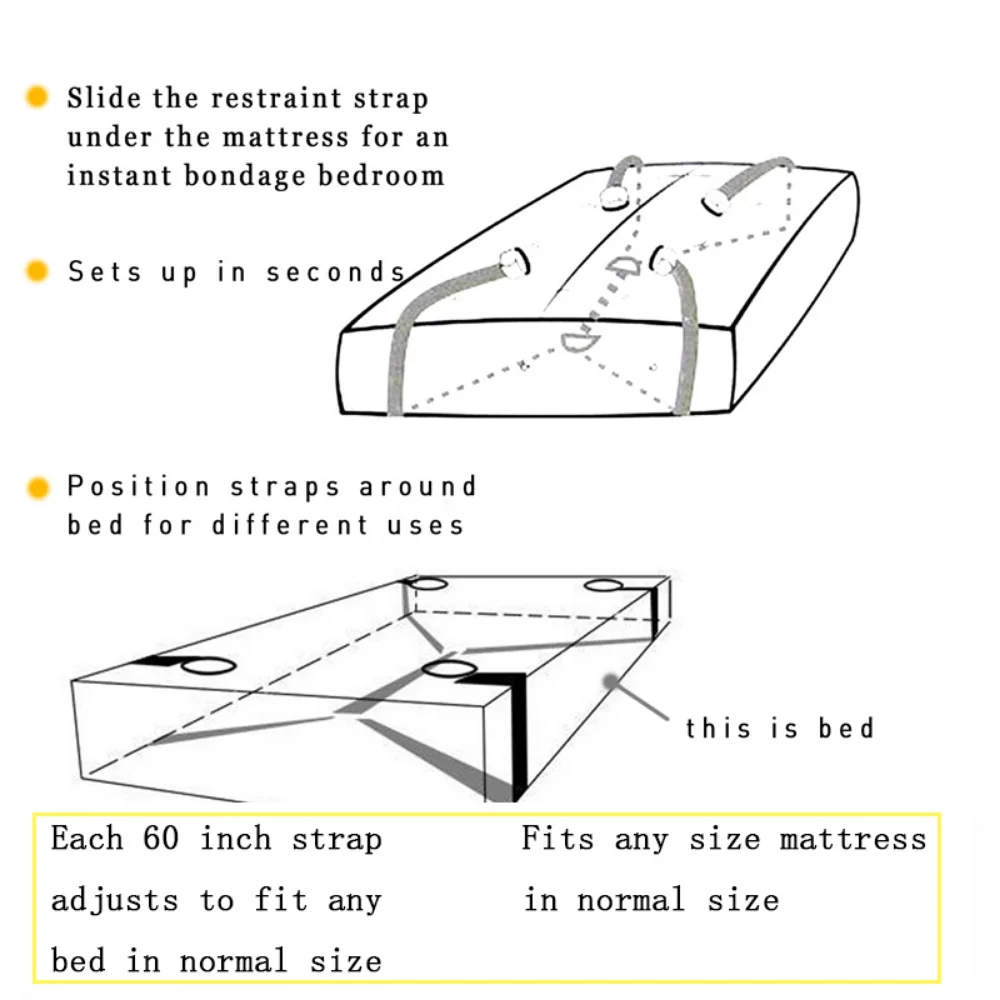 Slide the restraint strap under the mattress for an instant bondage bedroom

Sets up in seconds

Position straps around bed for different uses

this is bed

Each 60 inch strap adjusts to fit any bed in normal size

Fits any size mattress in normal size