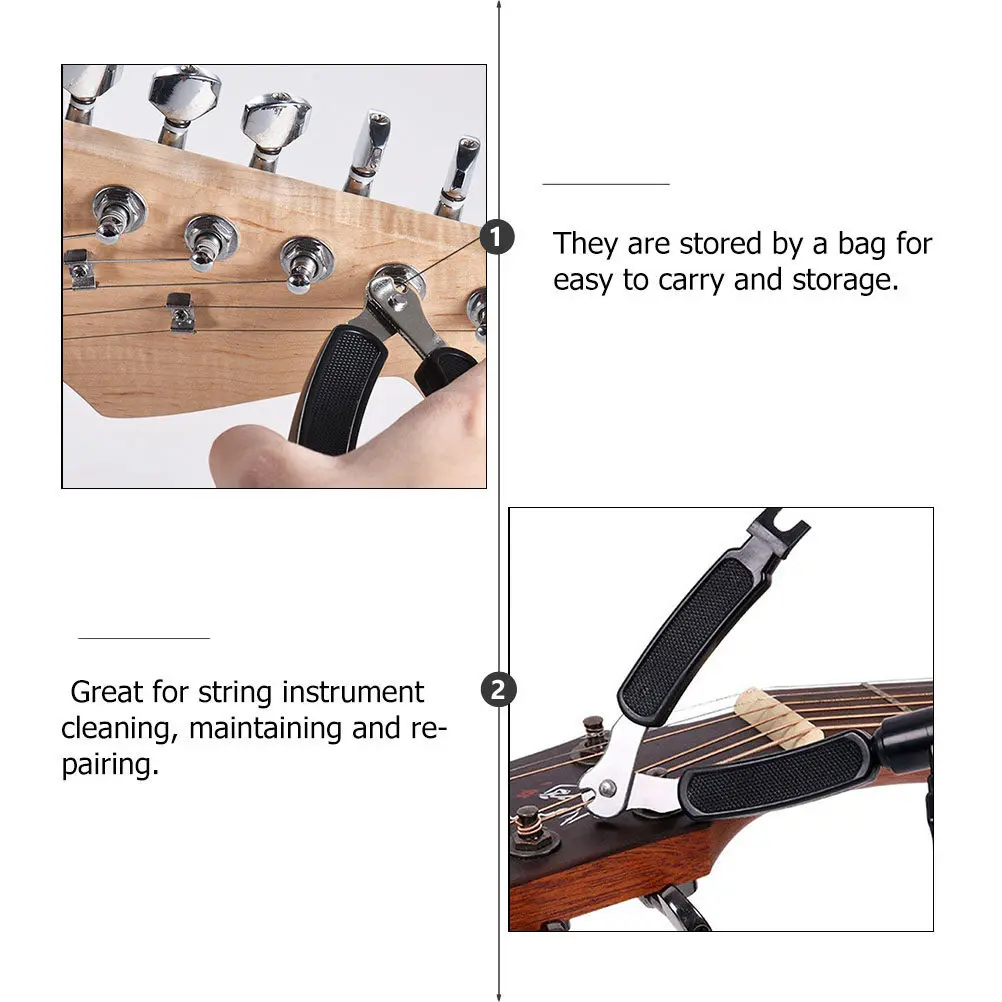 1

They are stored by a bag for easy to carry and storage.

2

Great for string instrument cleaning, maintaining and repairing.