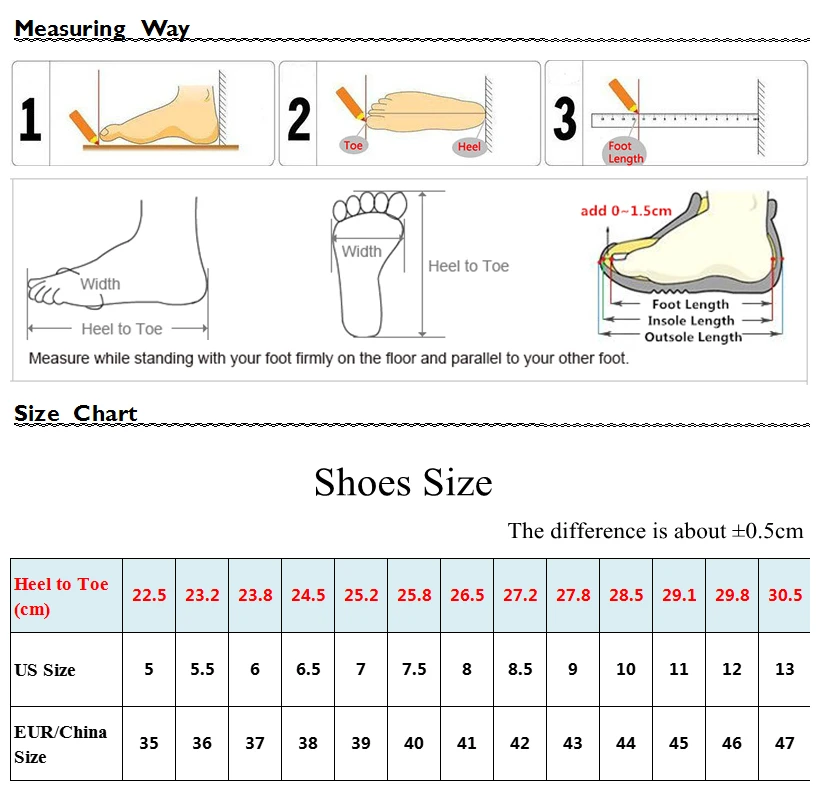 Measuring Way

1

2

Toe

Heel

3

Foot Length

Width

Heel to Toe

Width

Heel to Toe

add 0~1.5cm

Foot Length

Insole Length

Outsole Length

Measure while standing with your foot firmly on the floor and parallel to your other foot.

Size Chart

Shoes Size

The difference is about ±0.5cm

| Heel to Toe (cm) | 22.5 | 23.2 | 23.8 | 24.5 | 25.2 | 25.8 | 26.5 | 27.2 | 27.8 | 28.5 | 29.1 | 29.8 | 30.5 |
|---|---|---|---|---|---|---|---|---|---|---|---|---|---|
| US Size | 5 | 5.5 | 6 | 6.5 | 7 | 7.5 | 8 | 8.5 | 9 | 10 | 11 | 12 | 13 |
| EUR/China Size | 35 | 36 | 37 | 38 | 39 | 40 | 41 | 42 | 43 | 44 | 45 | 46 | 47 |