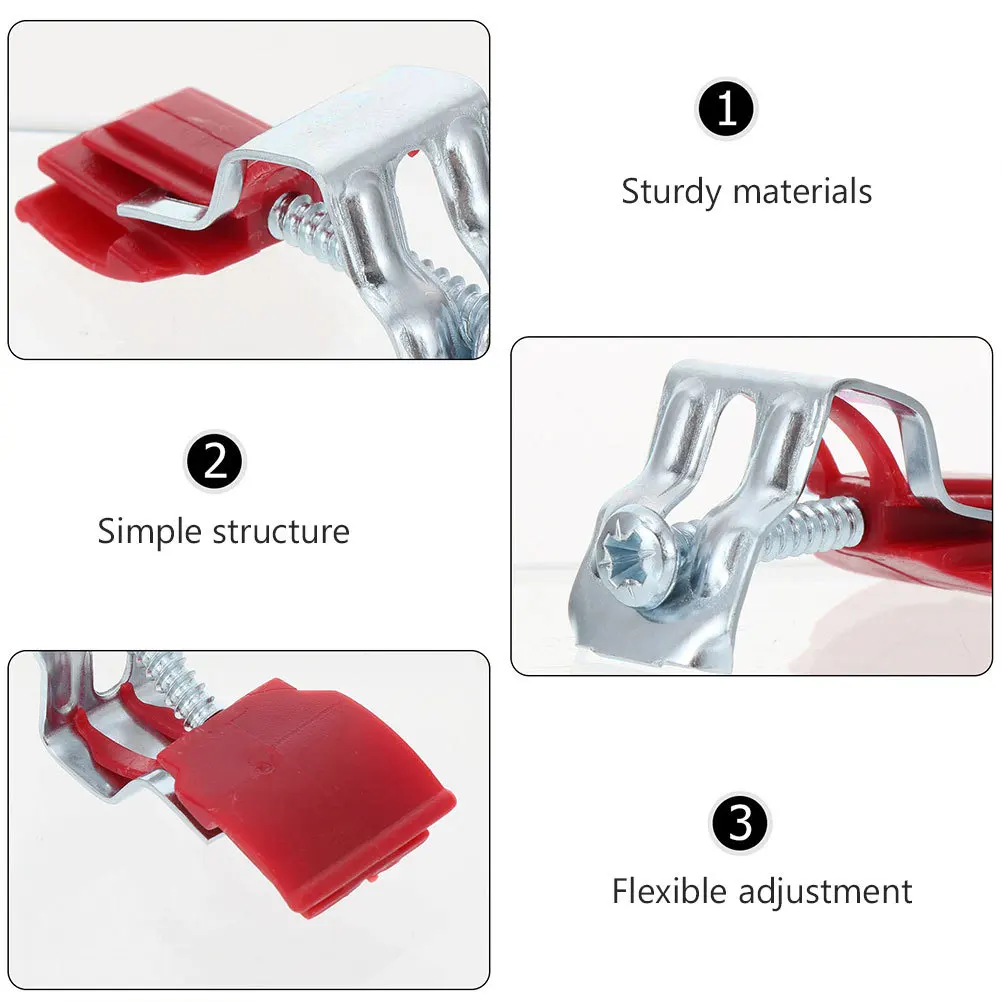 1
Sturdy materials

2
Simple structure

3
Flexible adjustment