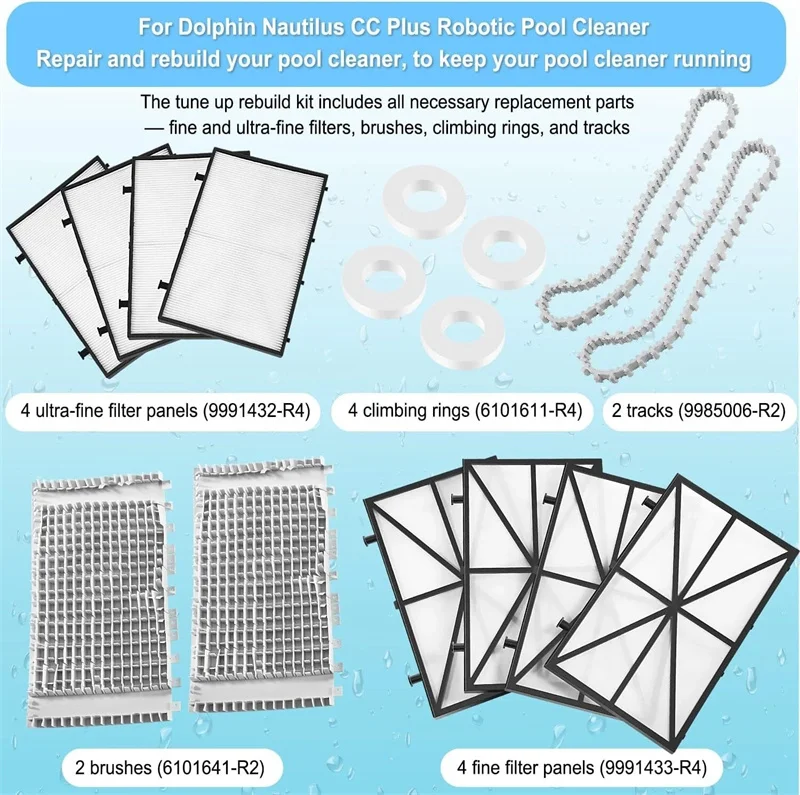 For Dolphin Nautilus CC Plus Robotic Pool Cleaner
Repair and rebuild your pool cleaner, to keep your pool cleaner running

The tune up rebuild kit includes all necessary replacement parts — fine and ultra-fine filters, brushes, climbing rings, and tracks

4 ultra-fine filter panels (9991432-R4)

4 climbing rings (6101611-R4)

2 tracks (9985006-R2)

2 brushes (6101641-R2)

4 fine filter panels (9991433-R4)