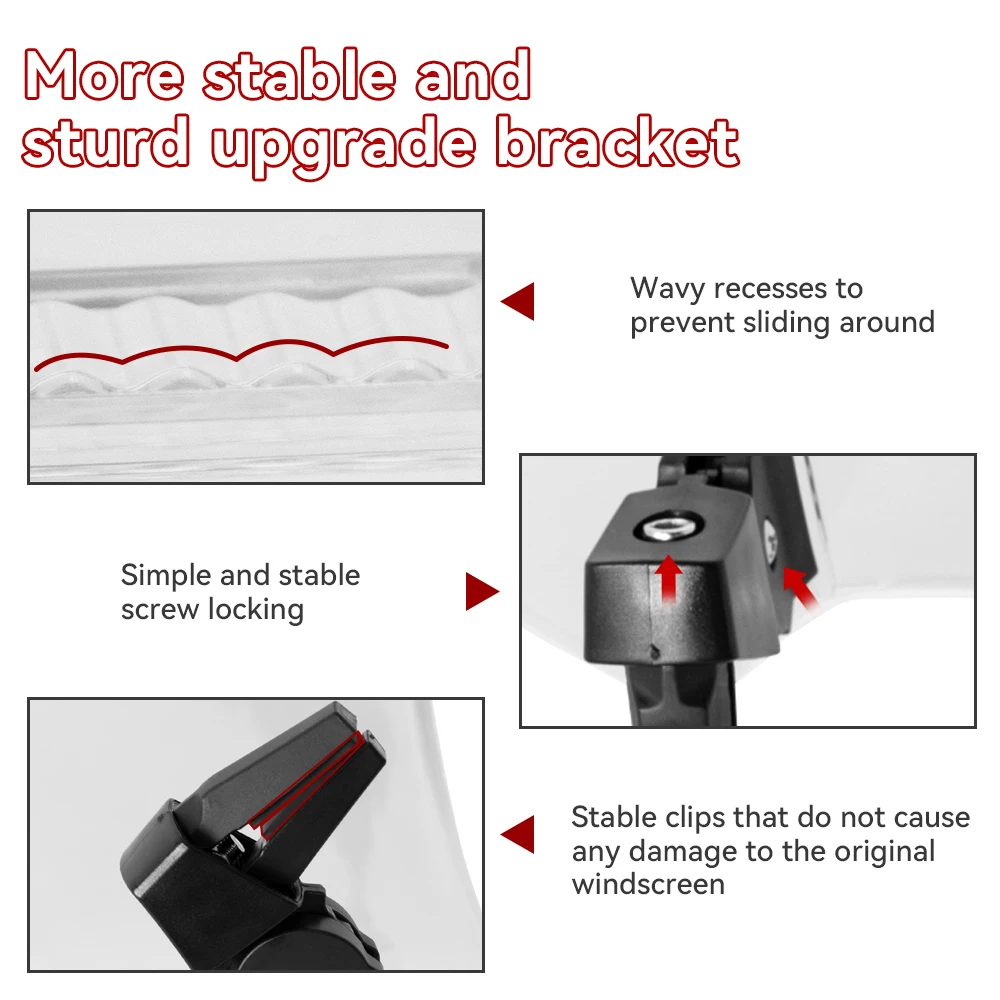 More stable and sturd upgrade bracket

Wavy recesses to prevent sliding around

Simple and stable screw locking

Stable clips that do not cause any damage to the original windscreen