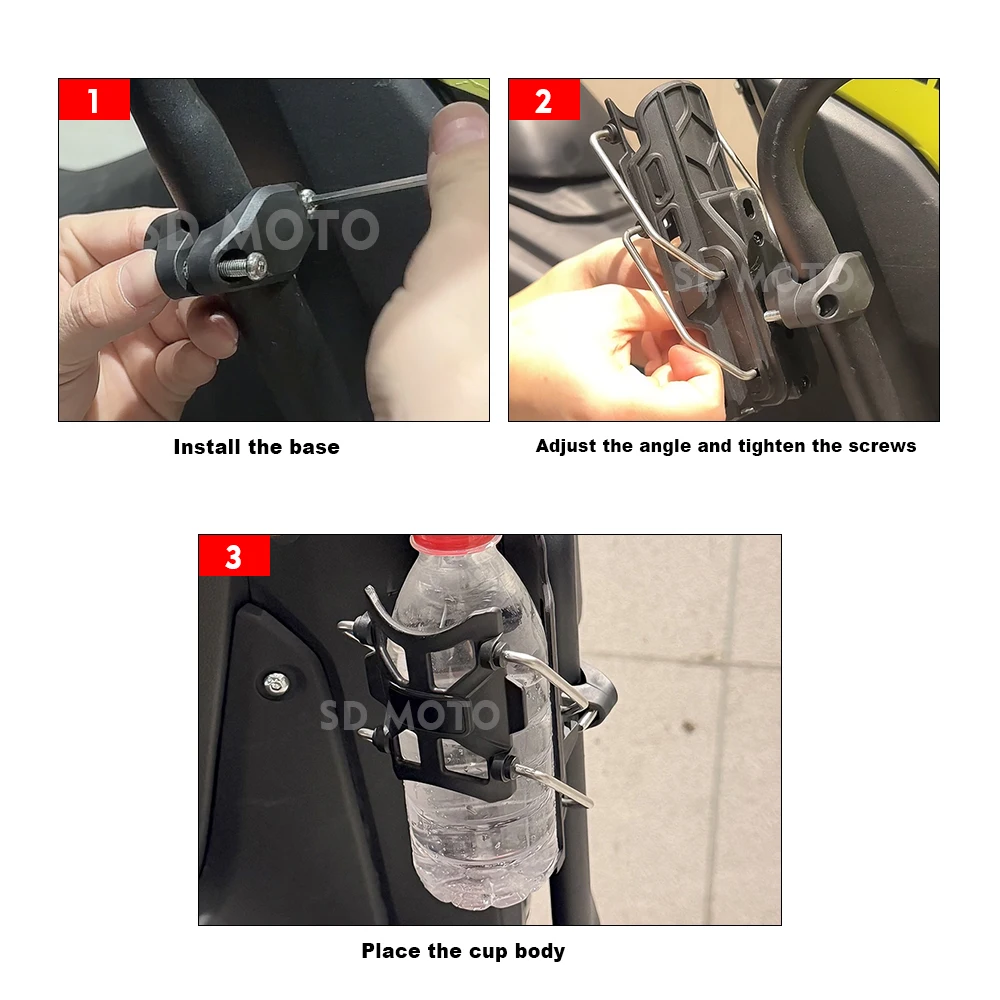 1

SD MOTO

Install the base

2

SD MOTO

Adjust the angle and tighten the screws

3

SD MOTO

Place the cup body