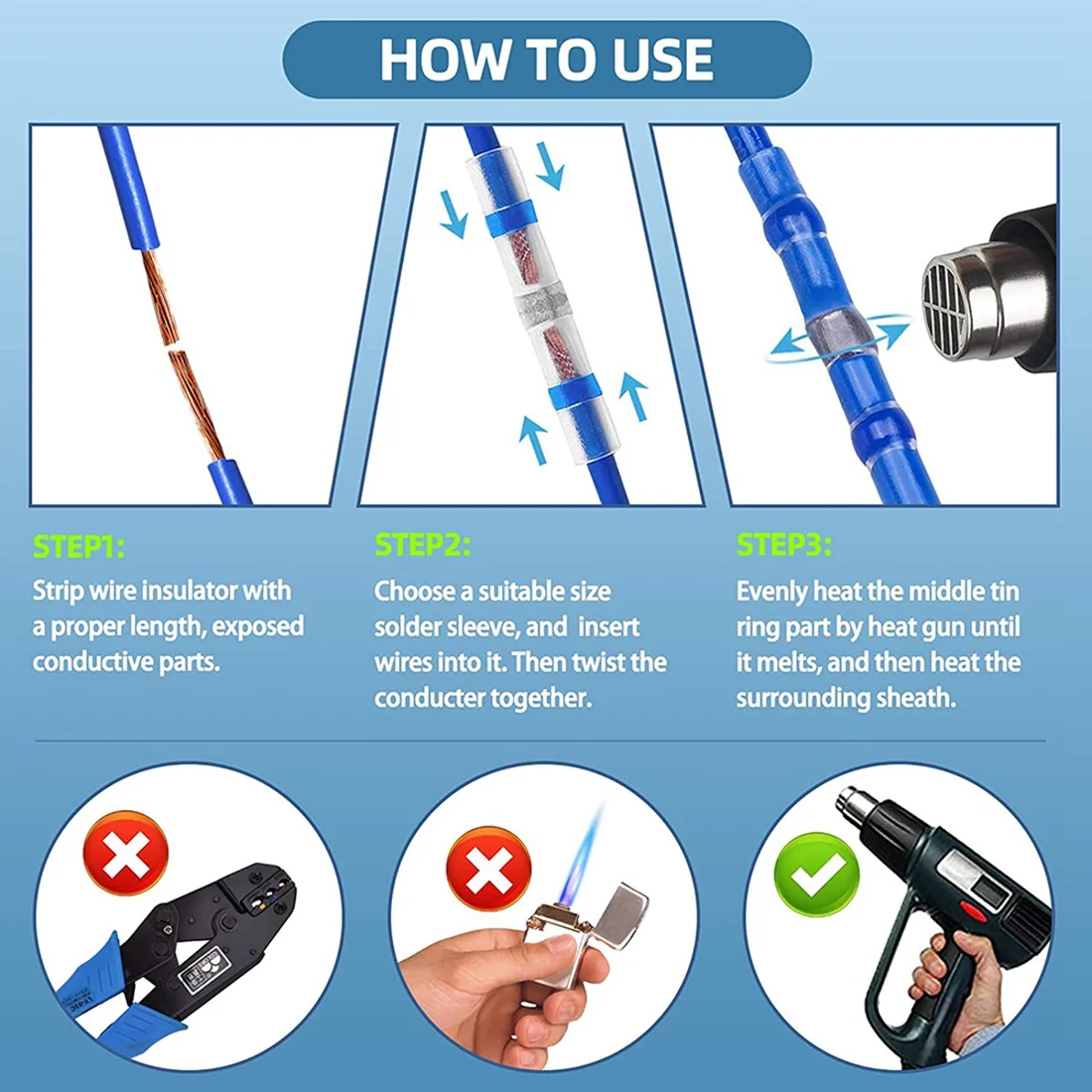 HOW TO USE

STEP1:

Strip wire insulator with a proper length, exposed conductive parts.

STEP2:

Choose a suitable size solder sleeve, and insert wires into it. Then twist the conducter together.

STEP3:

Evenly heat the middle tin ring part by heat gun until it melts, and then heat the surrounding sheath.