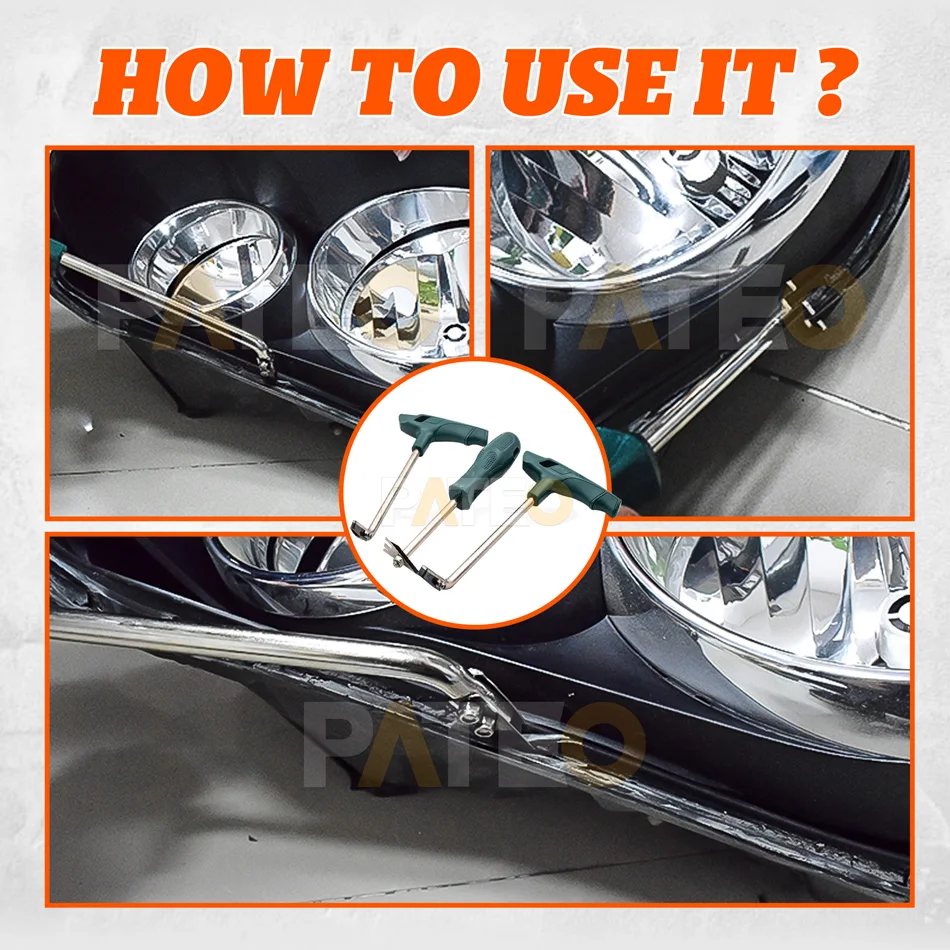 HOW TO USE IT ?

PATEO

PATEO

PATEO

PATEO