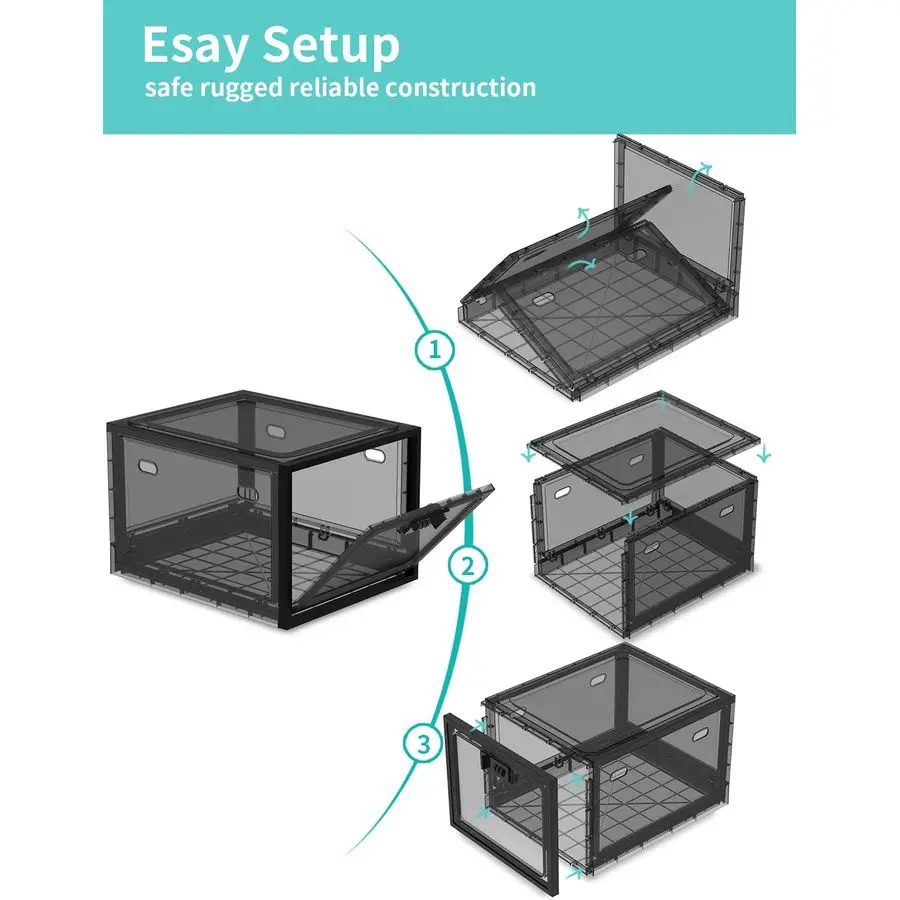 Esay Setup
safe rugged reliable construction

1

2

3