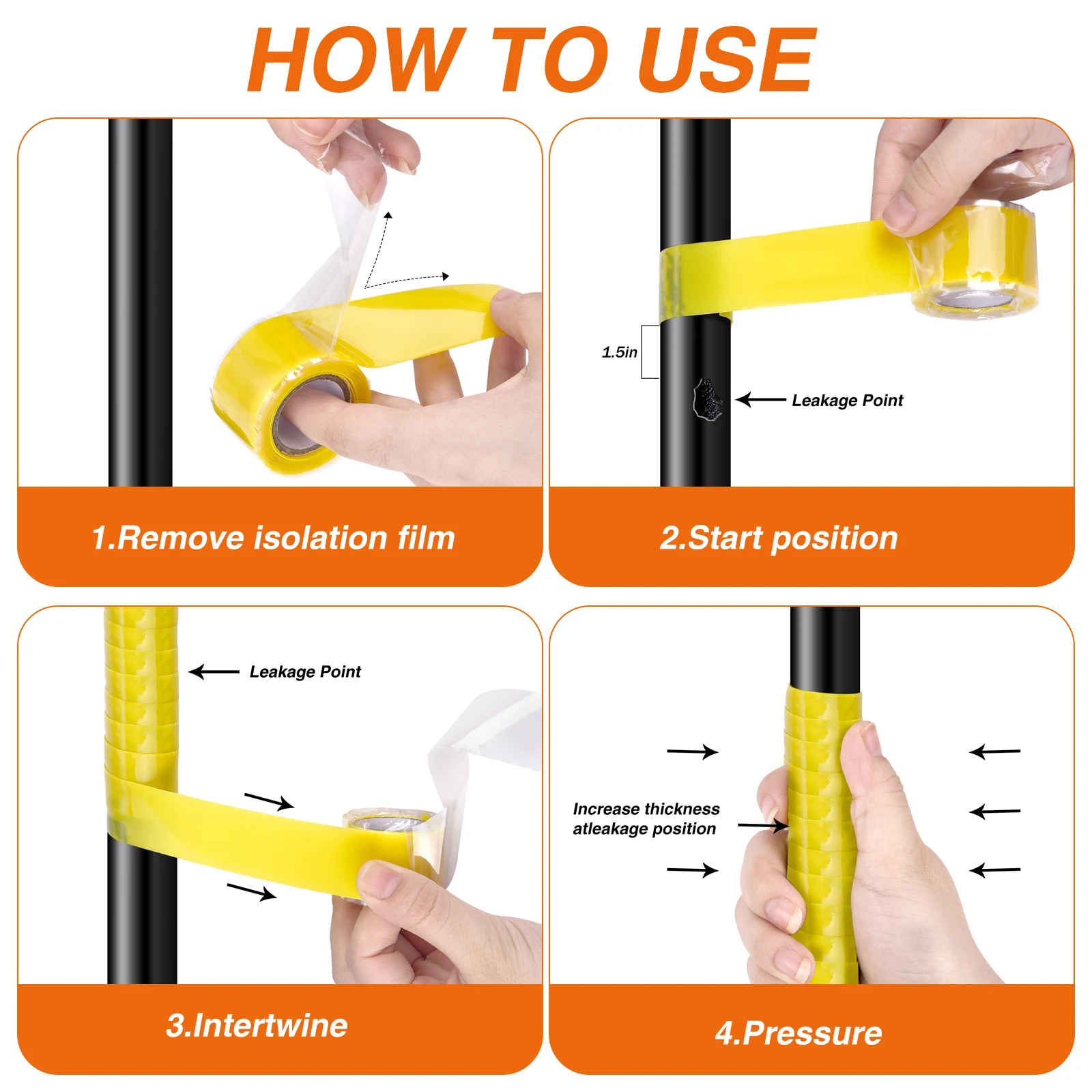 HOW TO USE

1.Remove isolation film

1.5in

Leakage Point

2.Start position

Leakage Point

3.Intertwine

Increase thickness atleakage position

4.Pressure