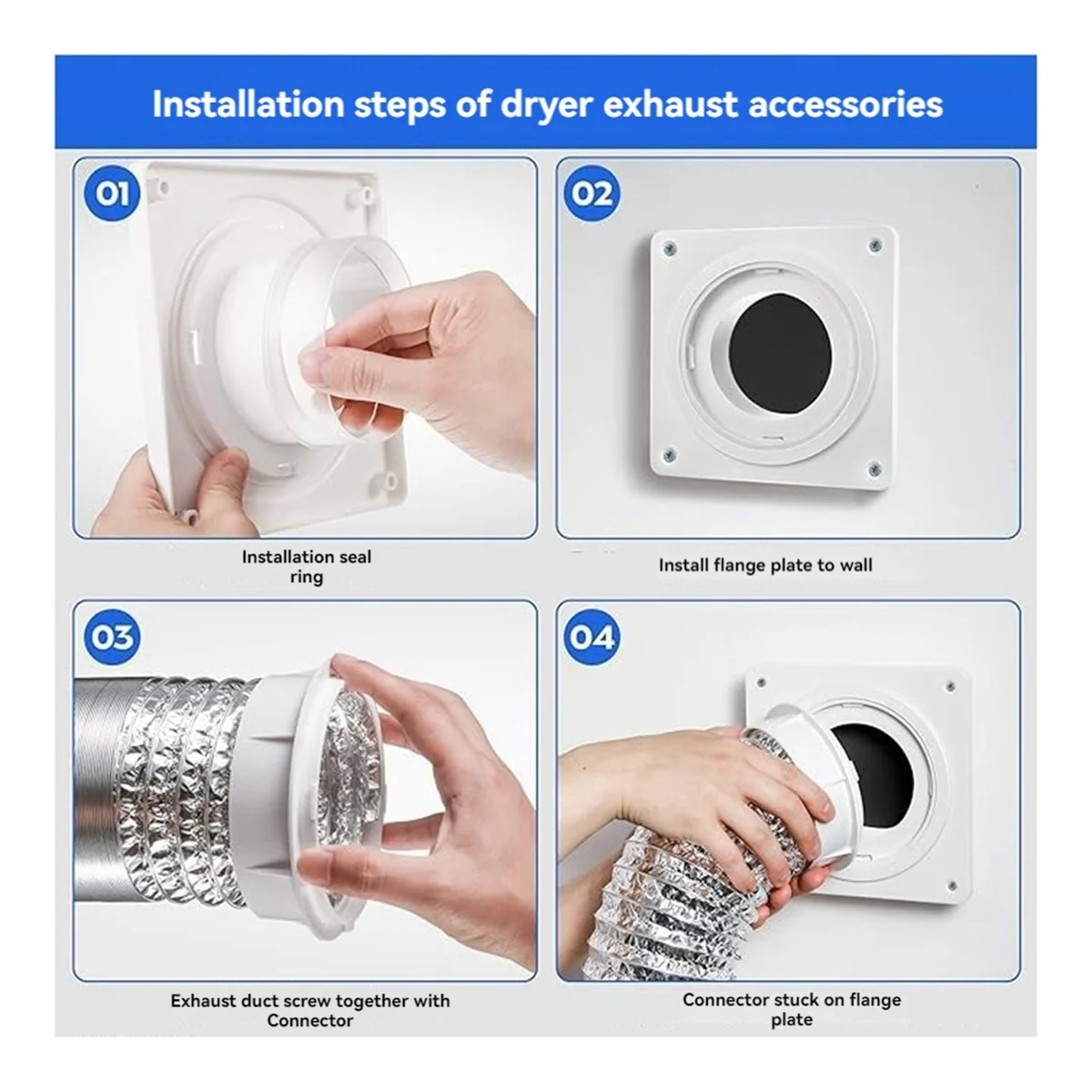 Installation steps of dryer exhaust accessories

01

Installation seal ring

02

Install flange plate to wall

03

Exhaust duct screw together with Connector

04

Connector stuck on flange plate