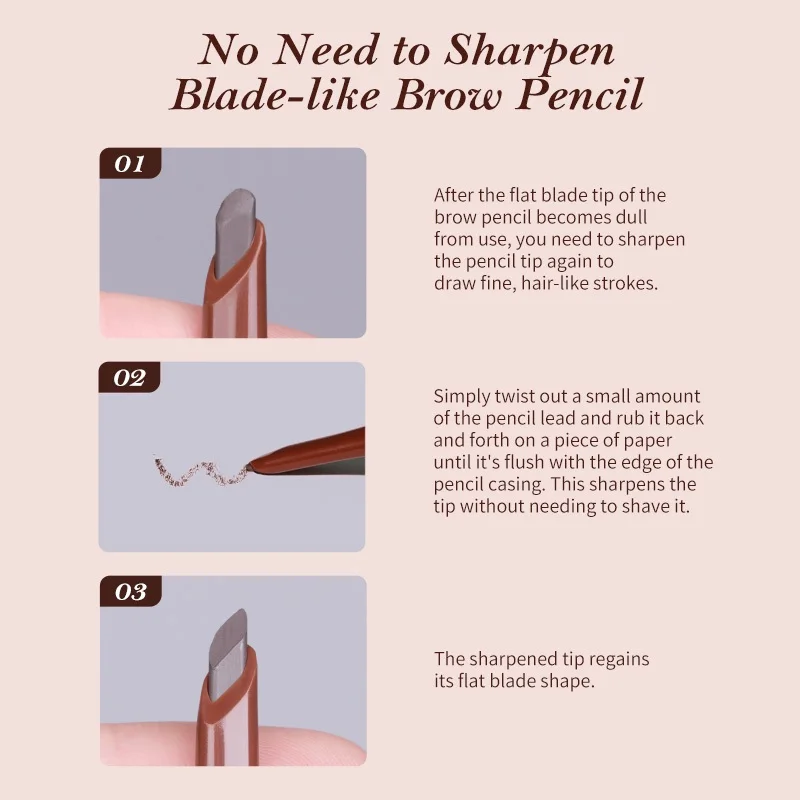 No Need to Sharpen
Blade-like Brow Pencil

01

After the flat blade tip of the brow pencil becomes dull from use, you need to sharpen the pencil tip again to draw fine, hair-like strokes.

02

Simply twist out a small amount of the pencil lead and rub it back and forth on a piece of paper until it's flush with the edge of the pencil casing. This sharpens the tip without needing to shave it.

03

The sharpened tip regains its flat blade shape.