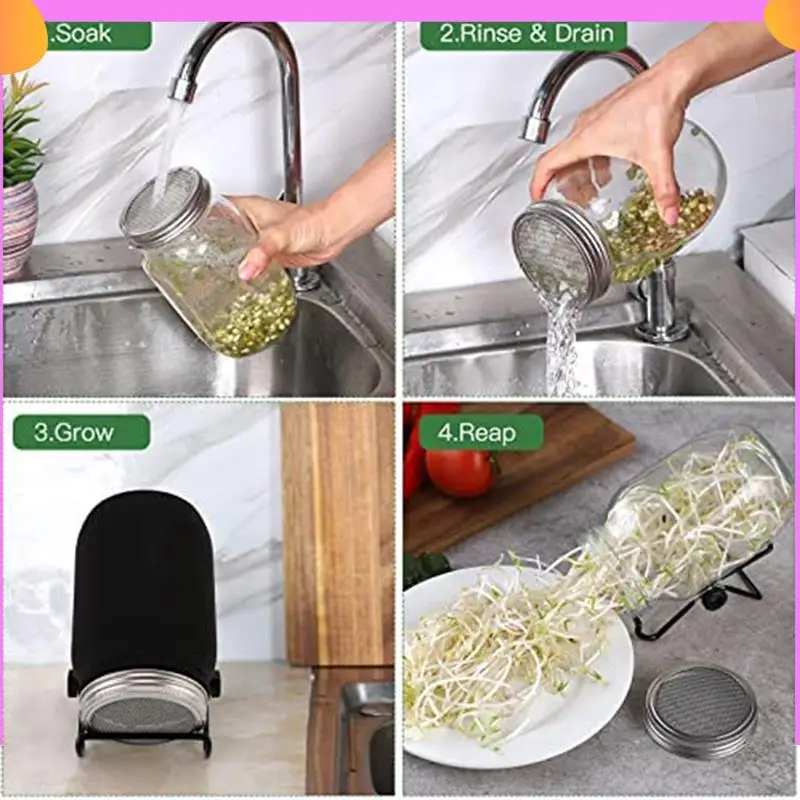 .Soak

2.Rinse & Drain

3.Grow

4.Reap