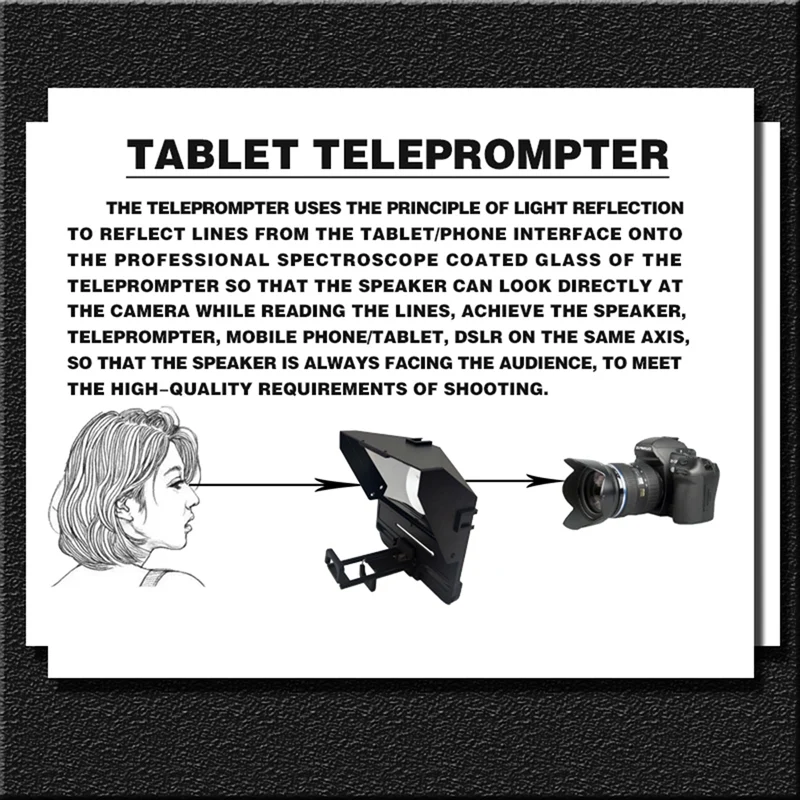 TABLET TELEPROMPTER

THE TELEPROMPTER USES THE PRINCIPLE OF LIGHT REFLECTION TO REFLECT LINES FROM THE TABLET/PHONE INTERFACE ONTO THE PROFESSIONAL SPECTROSCOPE COATED GLASS OF THE TELEPROMPTER SO THAT THE SPEAKER CAN LOOK DIRECTLY AT THE CAMERA WHILE READING THE LINES, ACHIEVE THE SPEAKER, TELEPROMPTER, MOBILE PHONE/TABLET, DSLR ON THE SAME AXIS, SO THAT THE SPEAKER IS ALWAYS FACING THE AUDIENCE, TO MEET THE HIGH-QUALITY REQUIREMENTS OF SHOOTING.