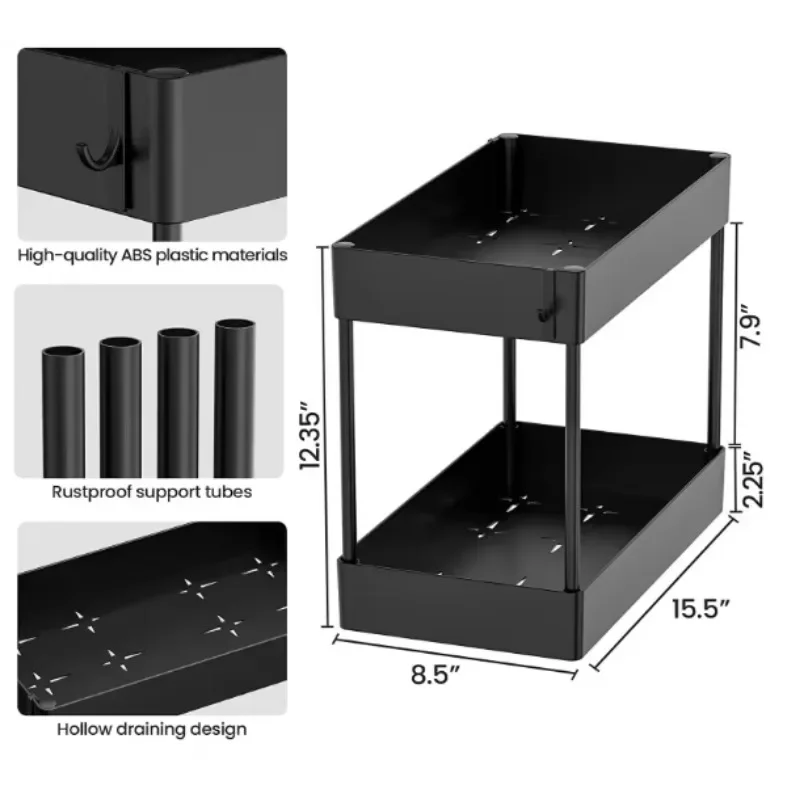 High-quality ABS plastic materials

Rustproof support tubes

Hollow draining design

12.35″

7.9″

2.25″

15.5″

8.5″