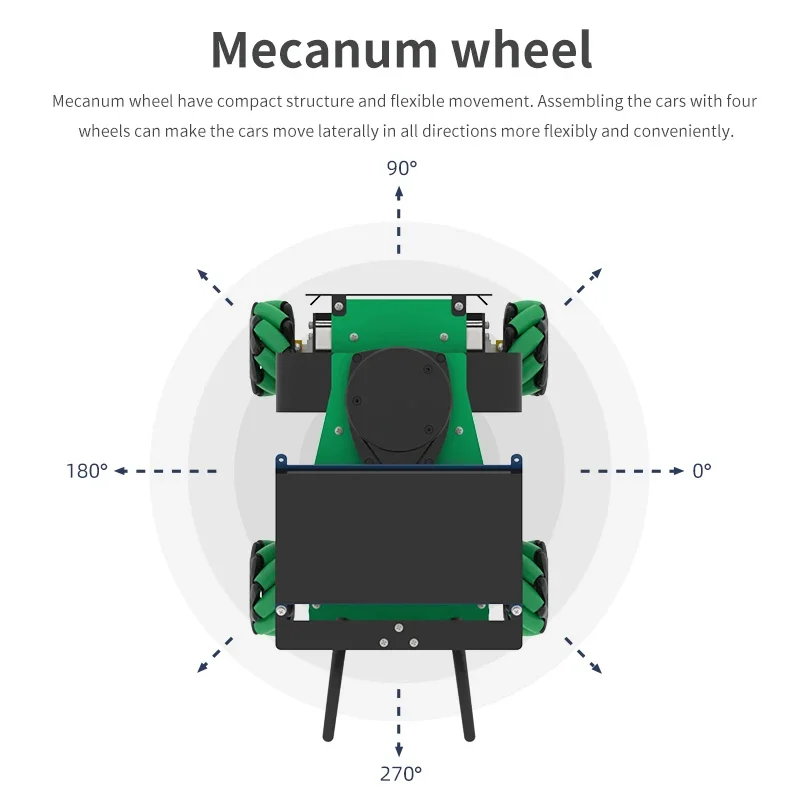 Mecanum wheel

Mecanum wheel have compact structure and flexible movement. Assembling the cars with four wheels can make the cars move laterally in all directions more flexibly and conveniently.

90°

180°

0°

270°