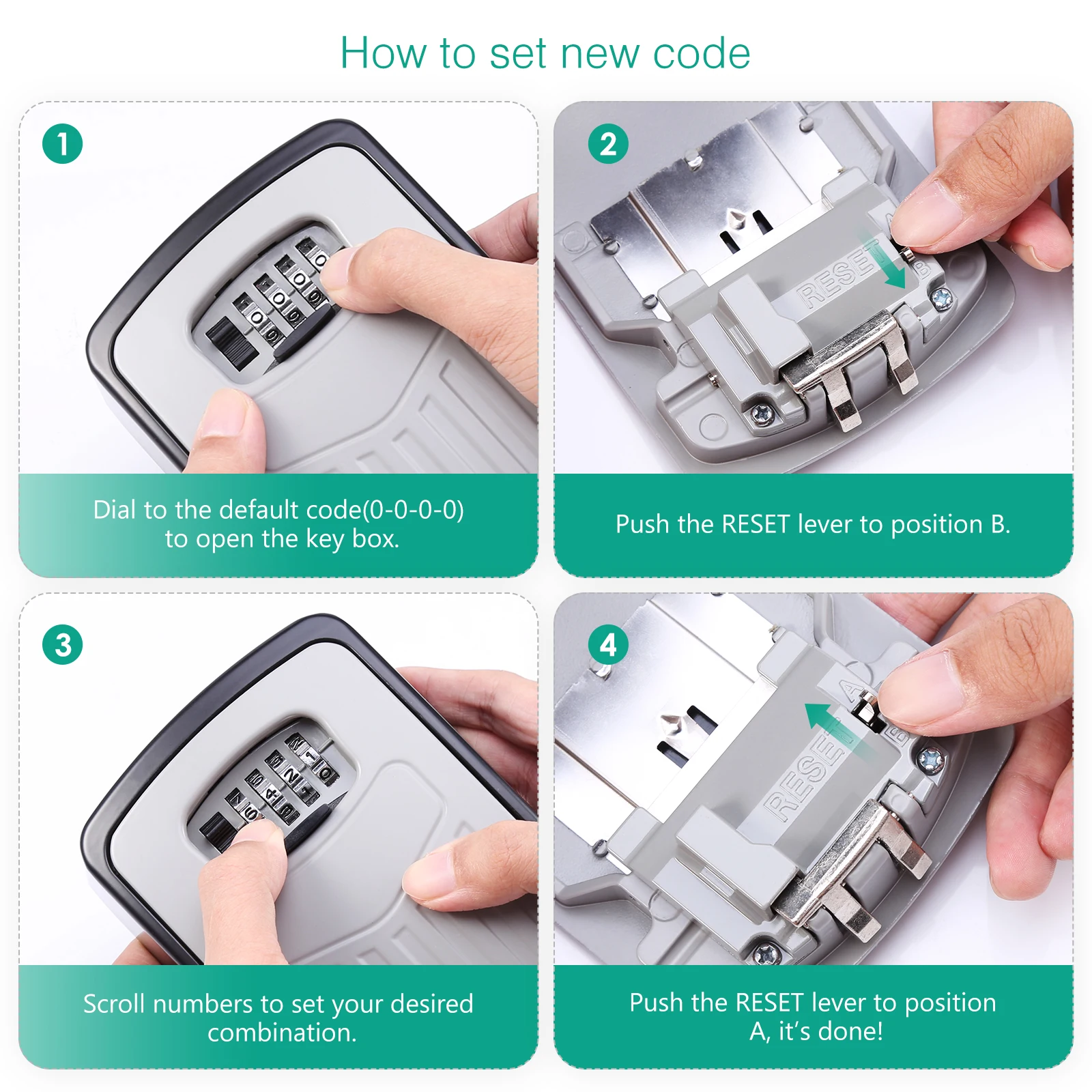 How to set new code

1

Dial to the default code(0-0-0-0) to open the key box.

2

RESET

B

Push the RESET lever to position B.

3

Scroll numbers to set your desired combination.

4

RESET

A

B

Push the RESET lever to position A, it's done!