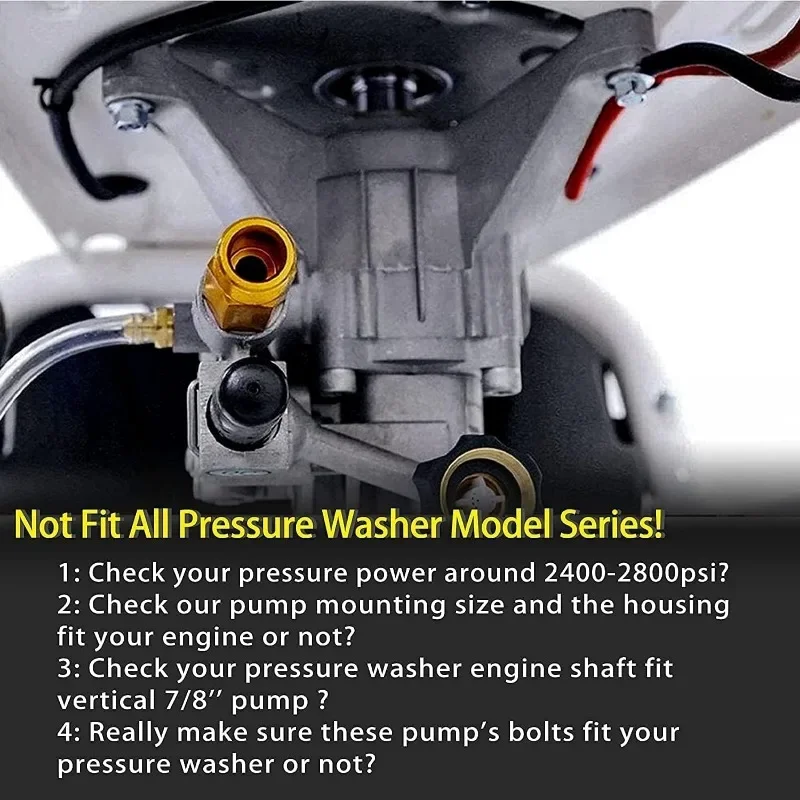 Not Fit All Pressure Washer Model Series!

1: Check your pressure power around 2400-2800psi?
2: Check our pump mounting size and the housing fit your engine or not?
3: Check your pressure washer engine shaft fit vertical 7/8’’ pump ?
4: Really make sure these pump’s bolts fit your pressure washer or not?