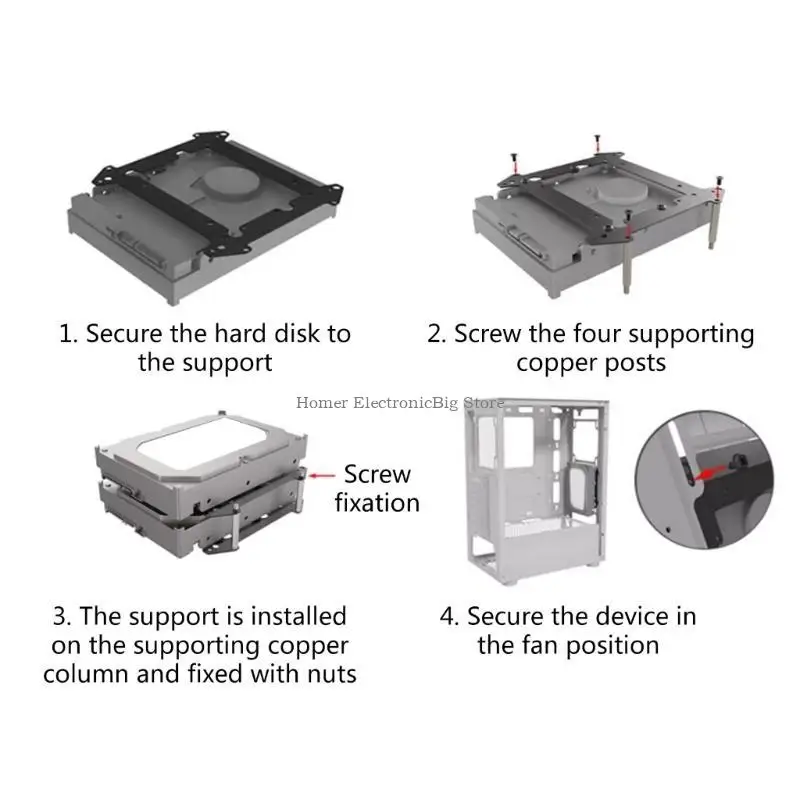 1. Secure the hard disk to the support

2. Screw the four supporting copper posts

Homer ElectronicBig Store

Screw fixation

3. The support is installed on the supporting copper column and fixed with nuts

4. Secure the device in the fan position